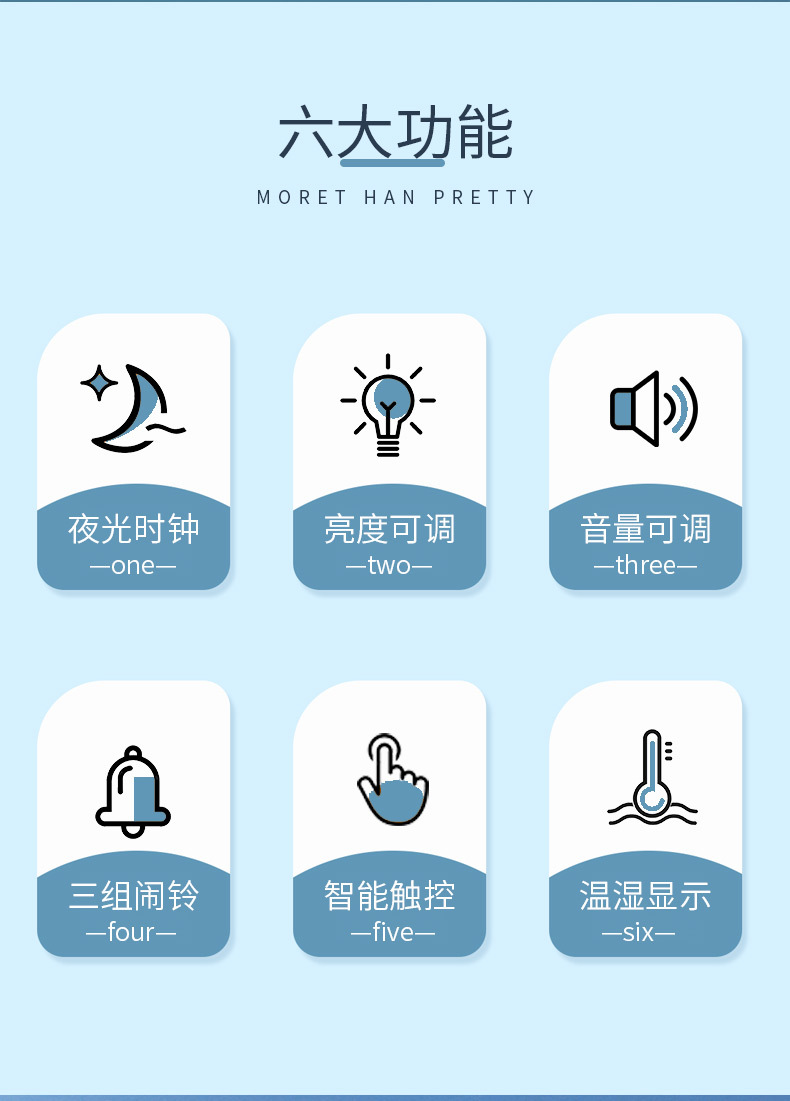 六大功能

MORET HAN PRETTY

夜光时钟
—one—

亮度可调
—two—

音量可调
—three—

三组闹铃
—four—

智能触控
—five—

温湿显示
—six—