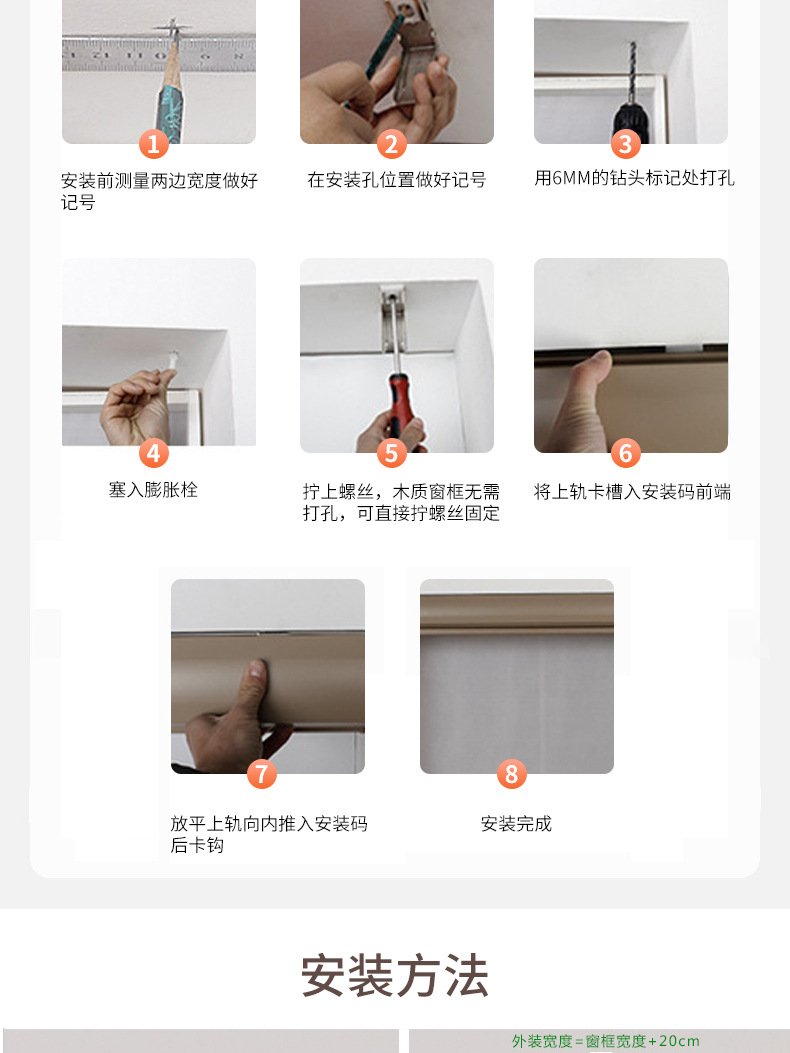 1
安装前测量两边宽度做好记号

2
在安装孔位置做好记号

3
用6MM的钻头标记处打孔

4
塞入膨胀栓

5
拧上螺丝，木质窗框无需打孔，可直接拧螺丝固定

6
将上轨卡槽入安装码前端

7
放平上轨向内推入安装码后卡钩

8
安装完成

安装方法

外装宽度=窗框宽度+20cm