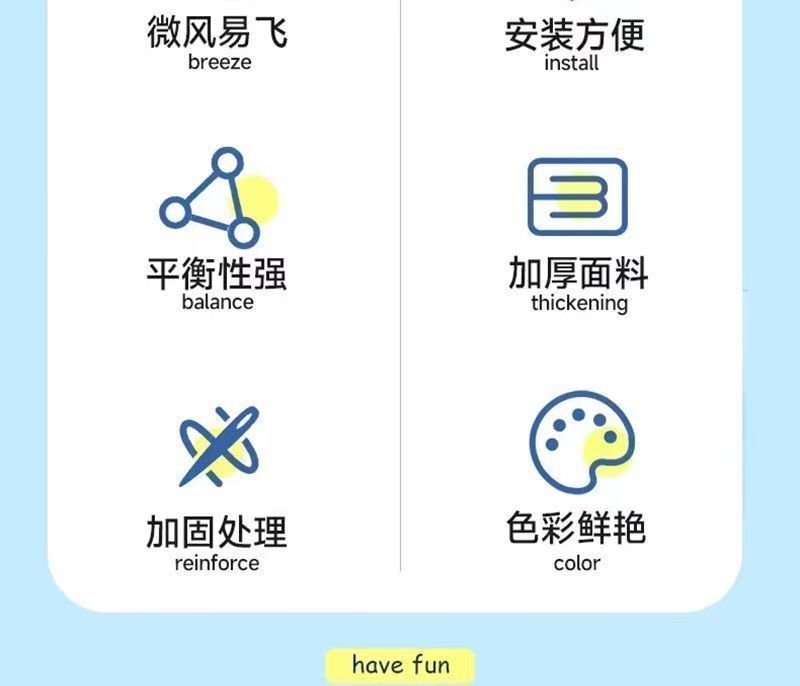 微风易飞
breeze

平衡性强
balance

加固处理
reinforce

安装方便
install

加厚面料
thickening

色彩鲜艳
color

have fun