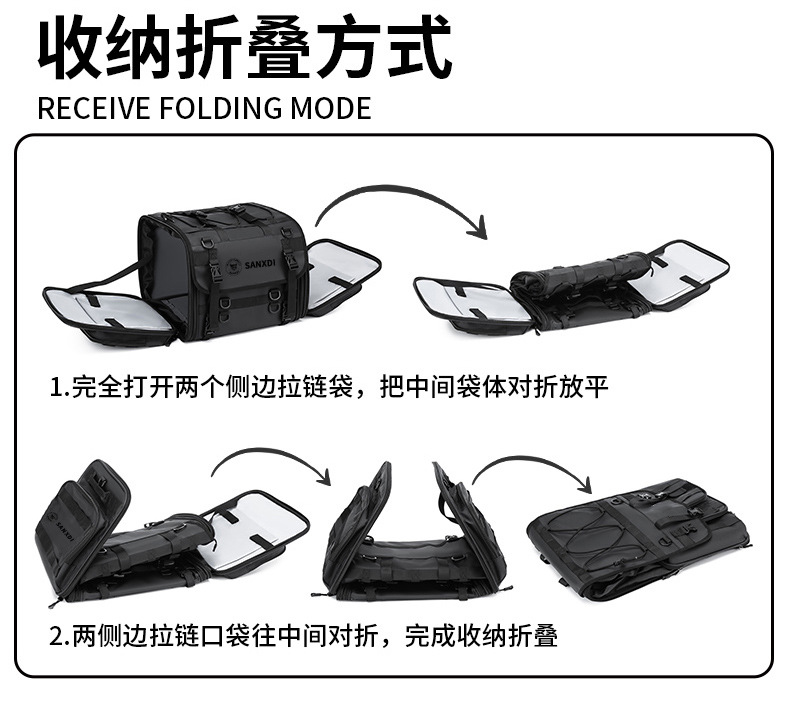 收纳折叠方式

RECEIVE FOLDING MODE

SANXDI

1.完全打开两个侧边拉链袋，把中间袋体对折放平

SANXDI

2.两侧边拉链口袋往中间对折，完成收纳折叠