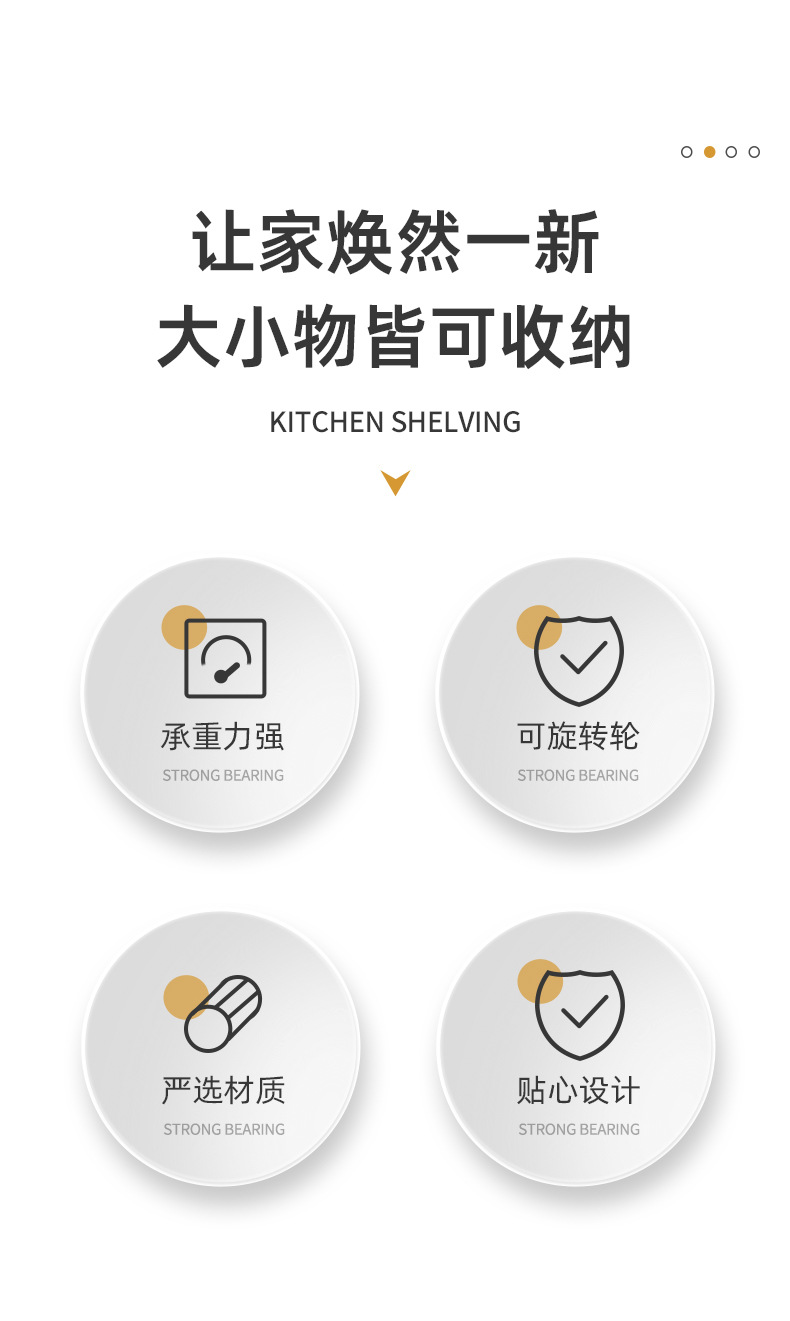 让家焕然一新
大小物皆可收纳

KITCHEN SHELVING

承重力强
STRONG BEARING

可旋转轮
STRONG BEARING

严选材质
STRONG BEARING

贴心设计
STRONG BEARING