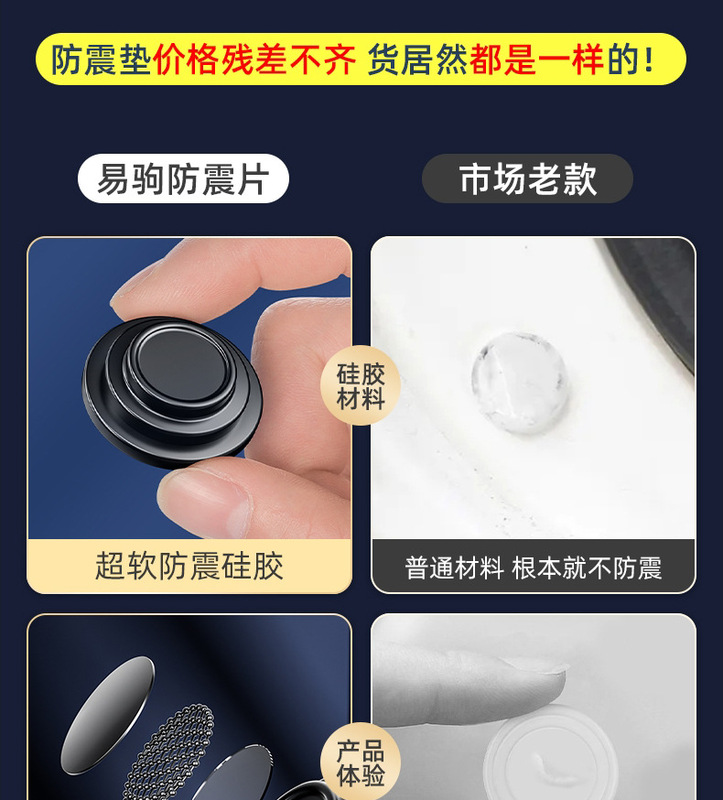 防震垫价格残差不齐 货居然都是一样的！

易驹防震片

市场老款

硅胶材料

超软防震硅胶

普通材料 根本就不防震

产品体验