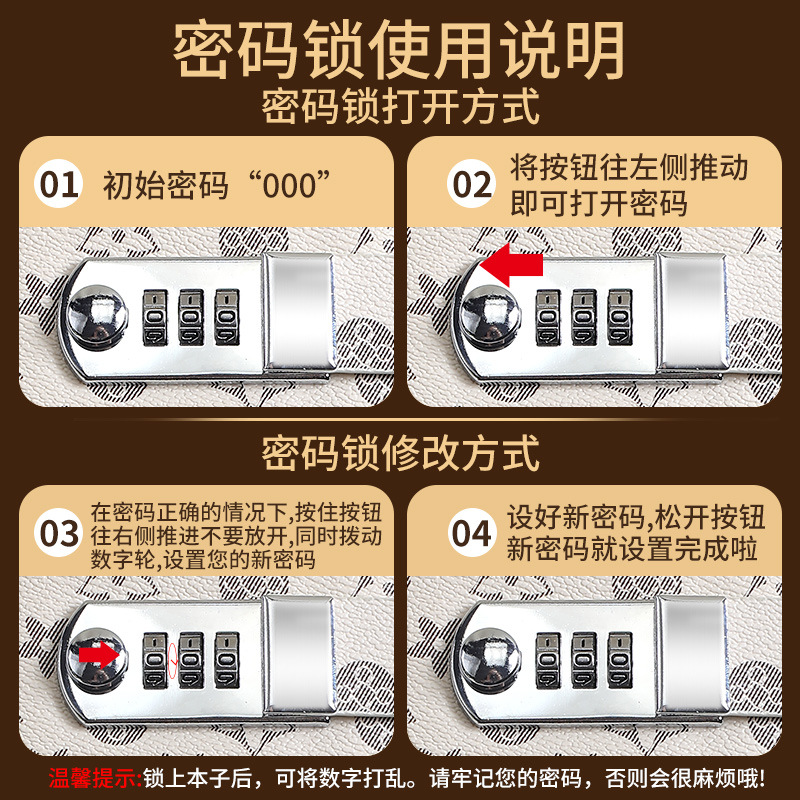 密码锁使用说明
密码锁打开方式

01 初始密码“000”

02 将按钮往左侧推动即可打开密码

密码锁修改方式

03 在密码正确的情况下,按住按钮往右侧推进不要放开,同时拨动数字轮,设置您的新密码

04 设好新密码,松开按钮新密码就设置完成啦

温馨提示:锁上本子后，可将数字打乱。请牢记您的密码，否则会很麻烦哦!