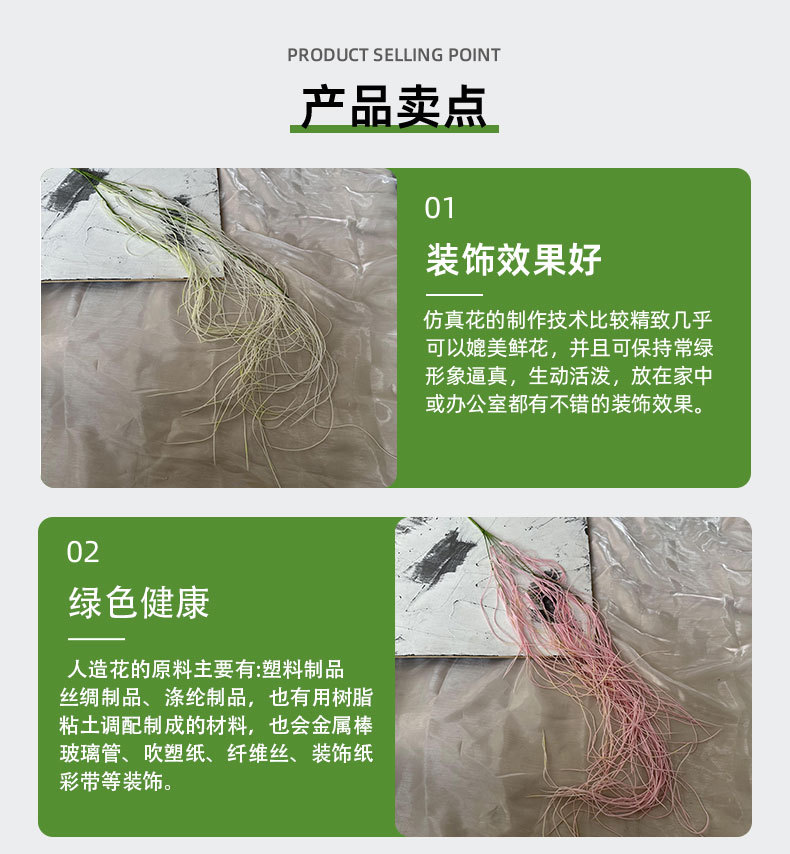 PRODUCT SELLING POINT

产品卖点

01

装饰效果好

仿真花的制作技术比较精致几乎可以媲美鲜花，并且可保持常绿形象逼真，生动活泼，放在家中或办公室都有不错的装饰效果。

02

绿色健康

人造花的原料主要有:塑料制品丝绸制品、涤纶制品，也有用树脂粘土调配制成的材料，也会金属棒玻璃管、吹塑纸、纤维丝、装饰纸彩带等装饰。