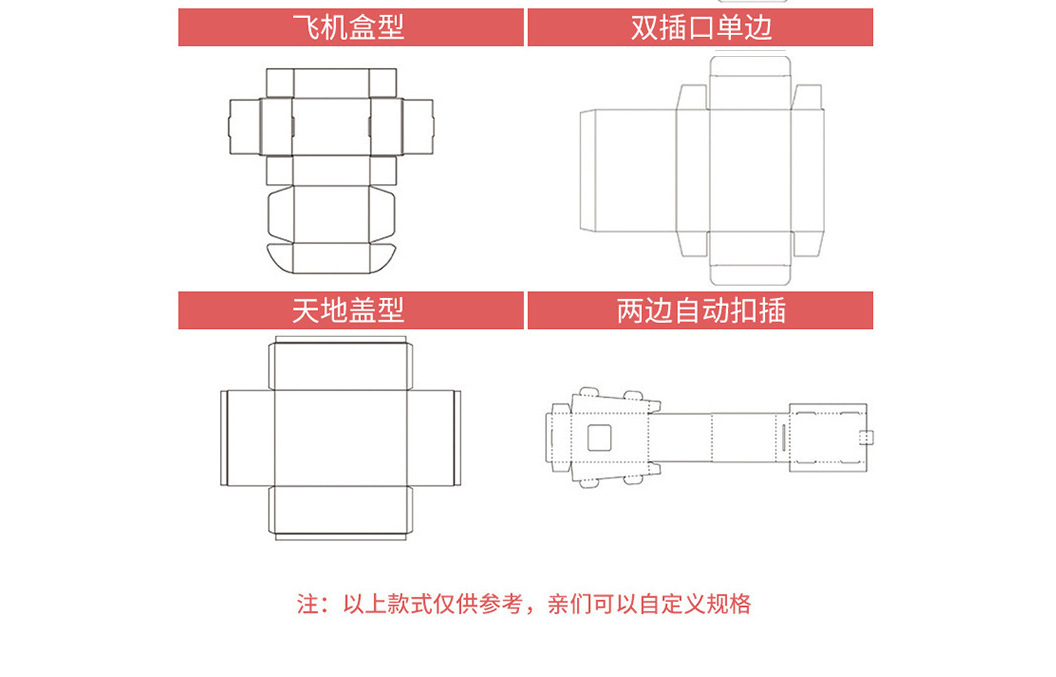 飞机盒型

双插口单边

天地盖型

两边自动扣插

注：以上款式仅供参考，亲们可以自定义规格