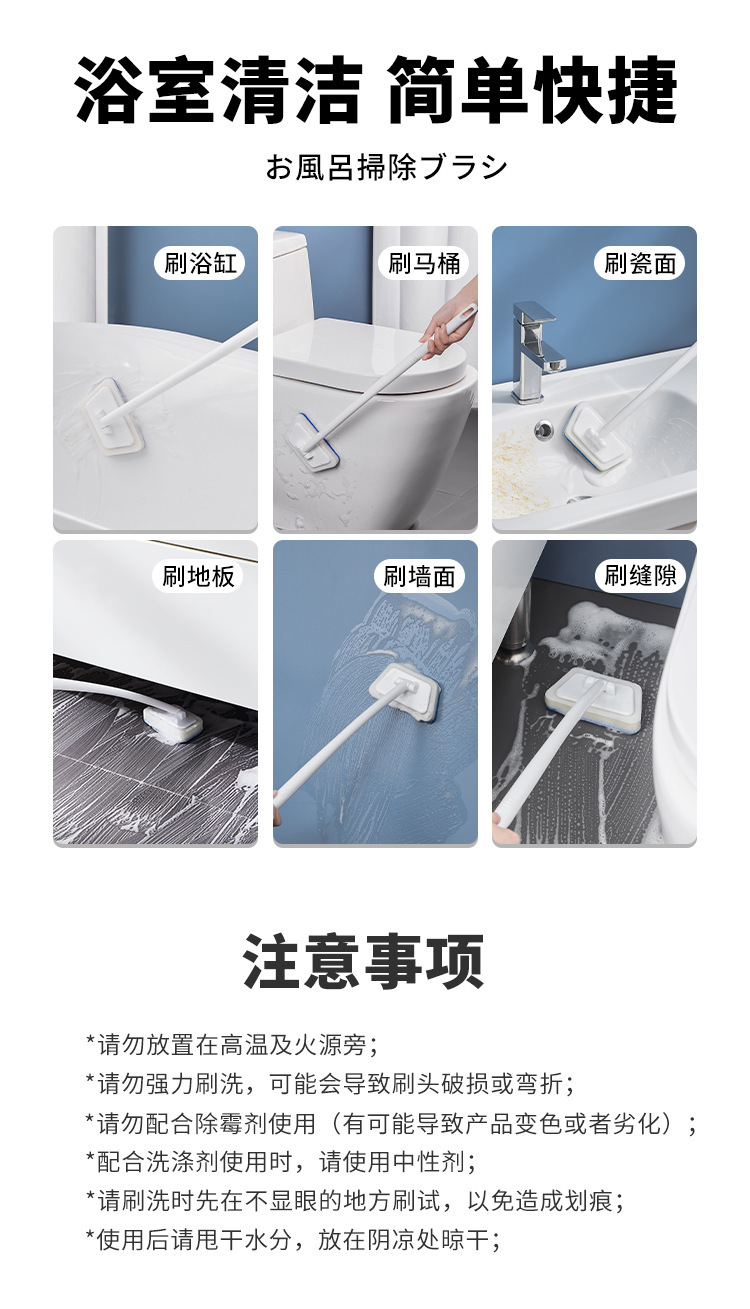 浴室清洁 简单快捷

お風呂掃除ブラシ

刷浴缸

刷马桶

刷瓷面

刷地板

刷墙面

刷缝隙

注意事项

*请勿放置在高温及火源旁；
*请勿强力刷洗，可能会导致刷头破损或弯折；
*请勿配合除霉剂使用（有可能导致产品变色或者劣化）；
*配合洗涤剂使用时，请使用中性剂；
*请刷洗时先在不显眼的地方刷试，以免造成划痕；
*使用后请甩干水分，放在阴凉处晾干；