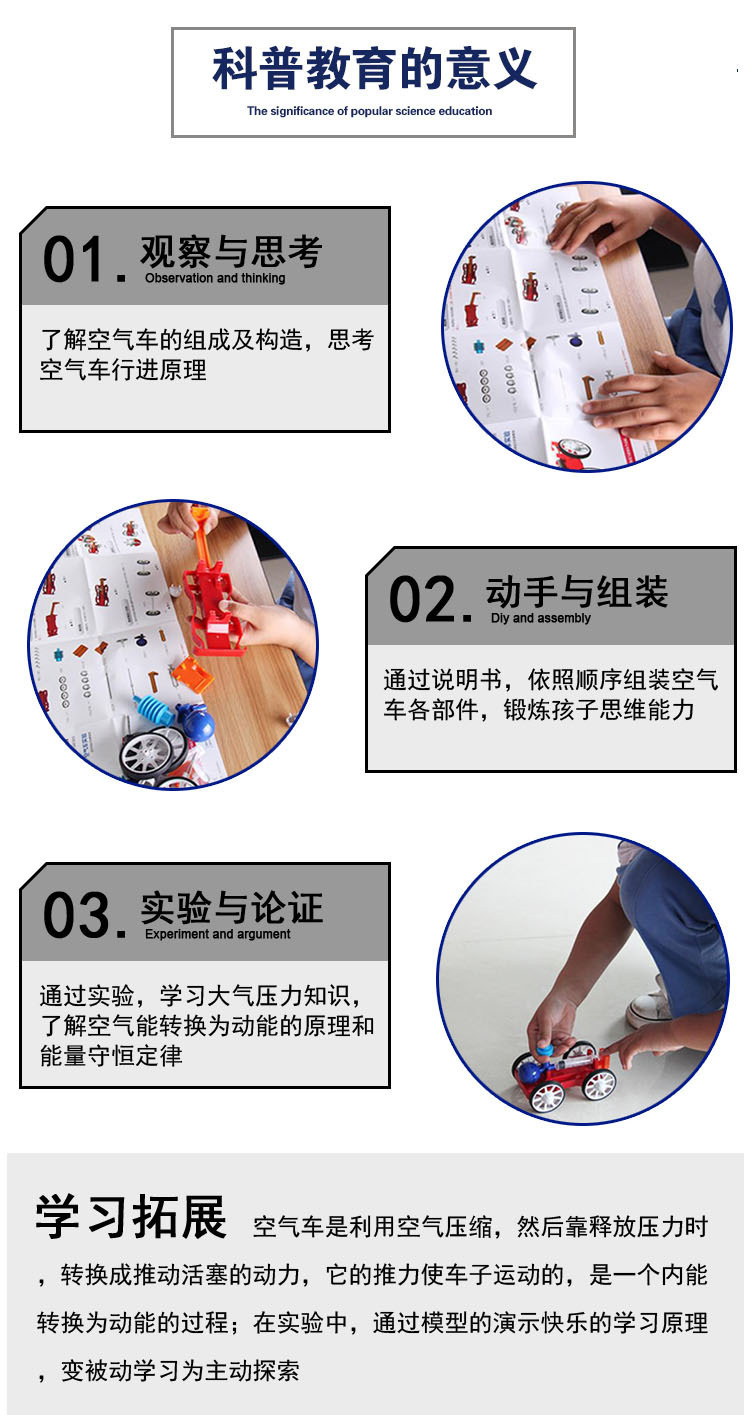 科普教育的意义

The significance of popular science education

01. 观察与思考
Observation and thinking

了解空气车的组成及构造，思考空气车行进原理

02. 动手与组装
Diy and assembly

通过说明书，依照顺序组装空气车各部件，锻炼孩子思维能力

03. 实验与论证
Experiment and argument

通过实验，学习大气压力知识，了解空气能转换为动能的原理和能量守恒定律

学习拓展 空气车是利用空气压缩，然后靠释放压力时，转换成推动活塞的动力，它的推力使车子运动的，是一个内能转换为动能的过程；在实验中，通过模型的演示快乐的学习原理，变被动学习为主动探索