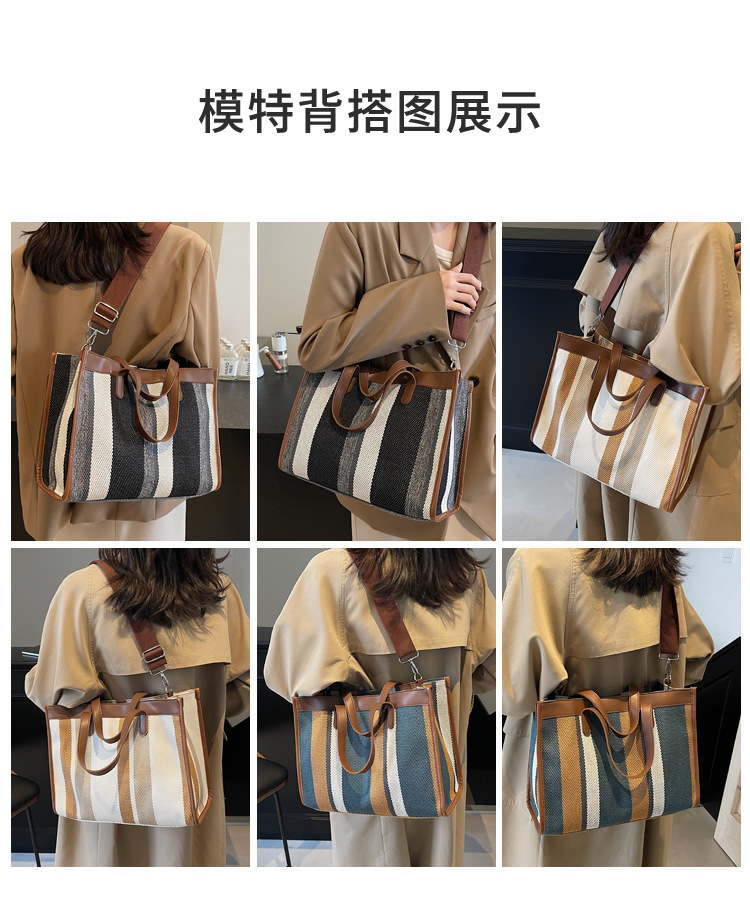 模特背搭图展示