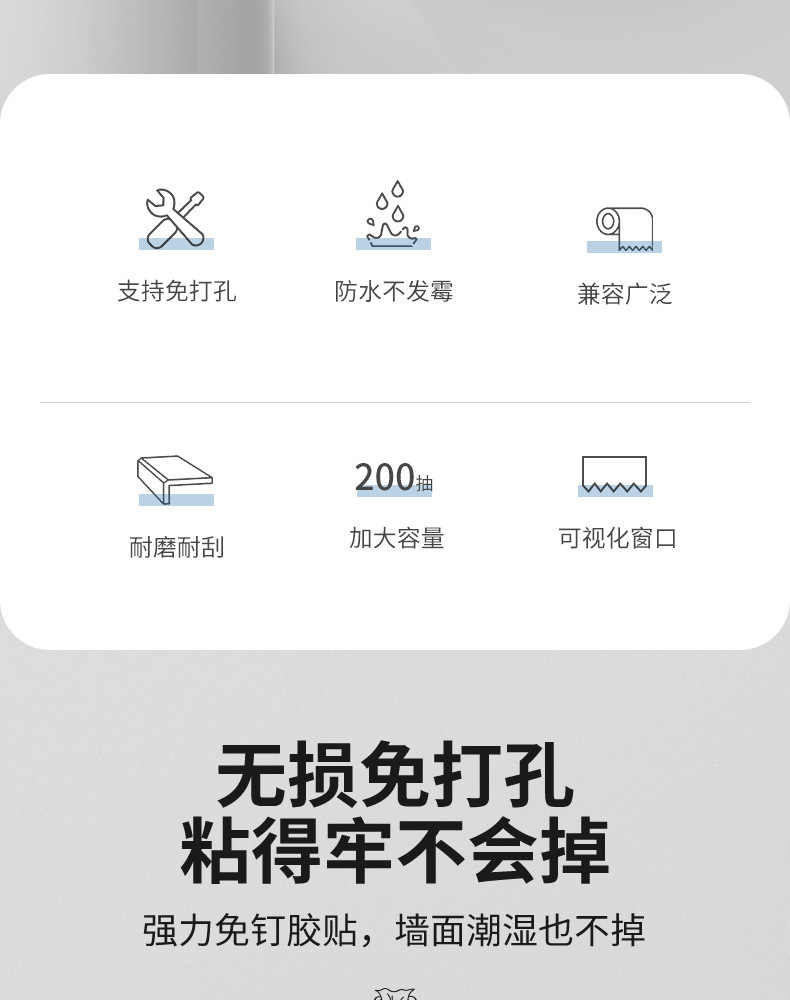 支持免打孔

防水不发霉

兼容广泛

耐磨耐刮

200抽

加大容量

可视化窗口

无损免打孔
粘得牢不会掉

强力免钉胶贴，墙面潮湿也不掉