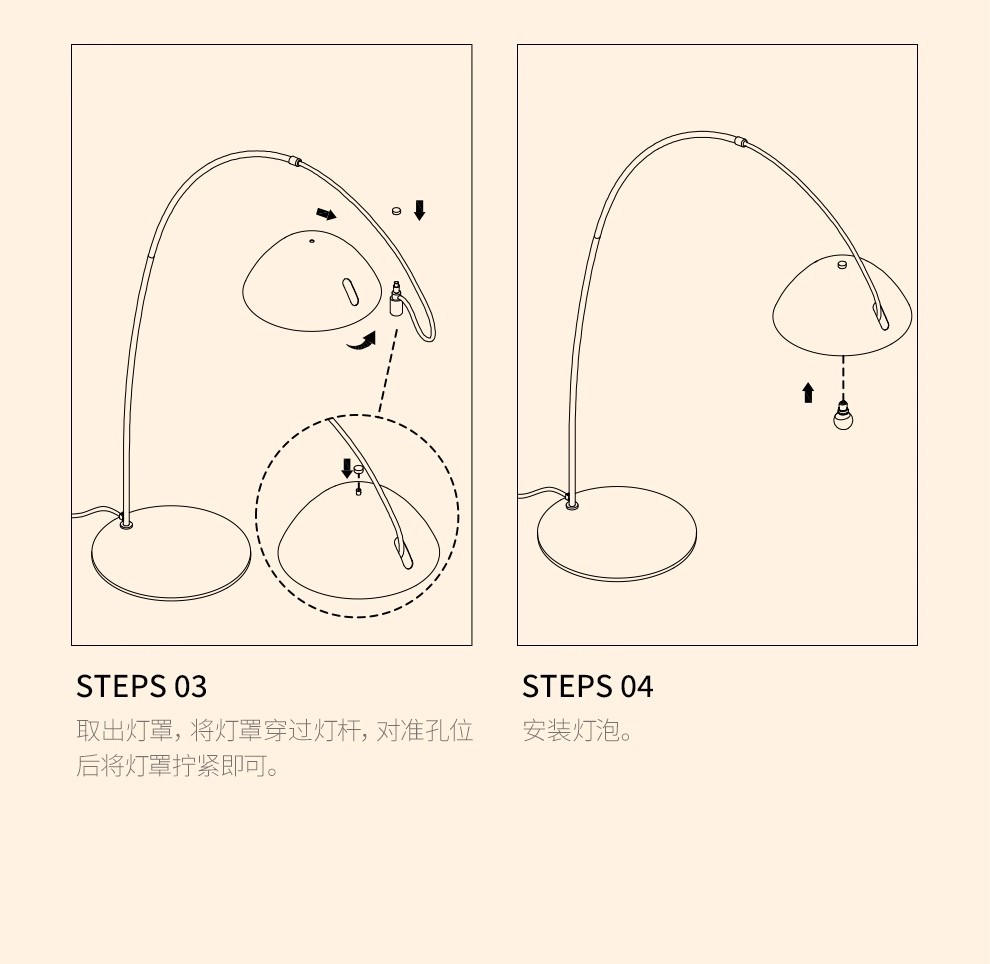 STEPS 03
取出灯罩，将灯罩穿过灯杆，对准孔位后将灯罩拧紧即可。

STEPS 04
安装灯泡。