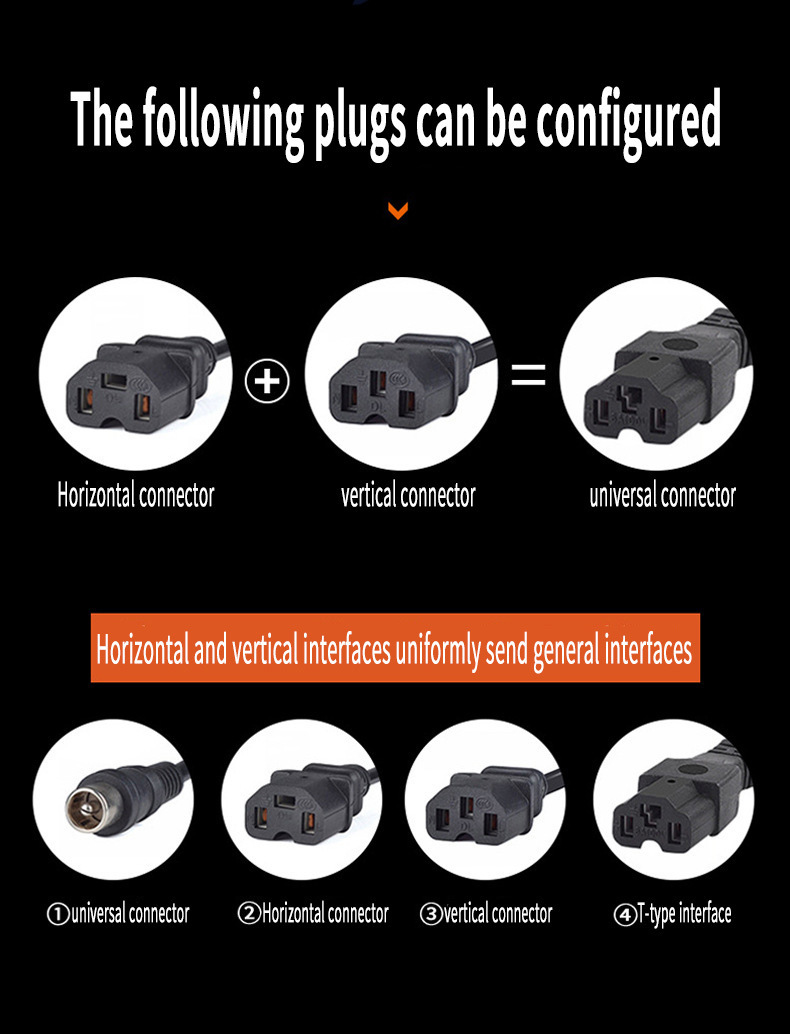 The following plugs can be configured

+

=

Horizontal connector

vertical connector

universal connector

Horizontal and vertical interfaces uniformly send general interfaces

①universal connector

②Horizontal connector

③vertical connector

④T-type interface