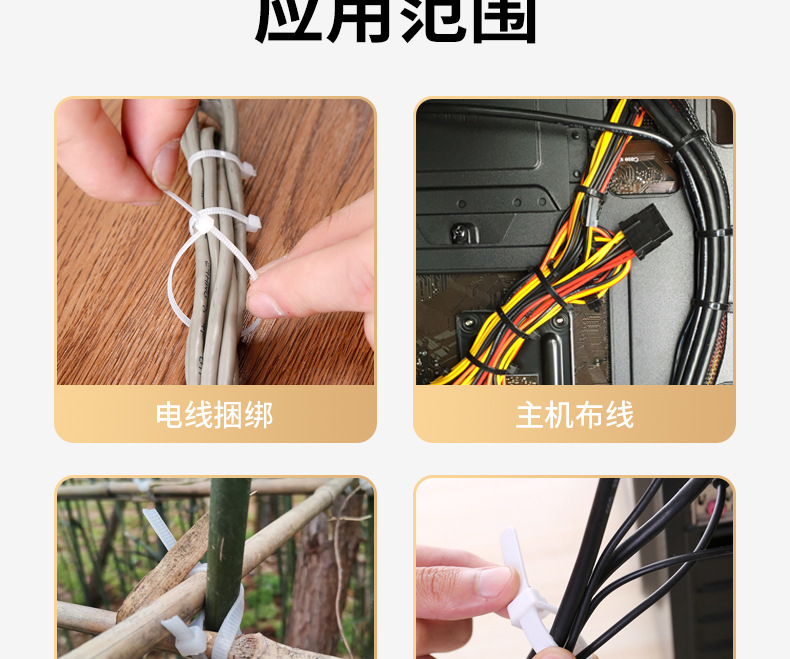 应用范围

电线捆绑

主机布线