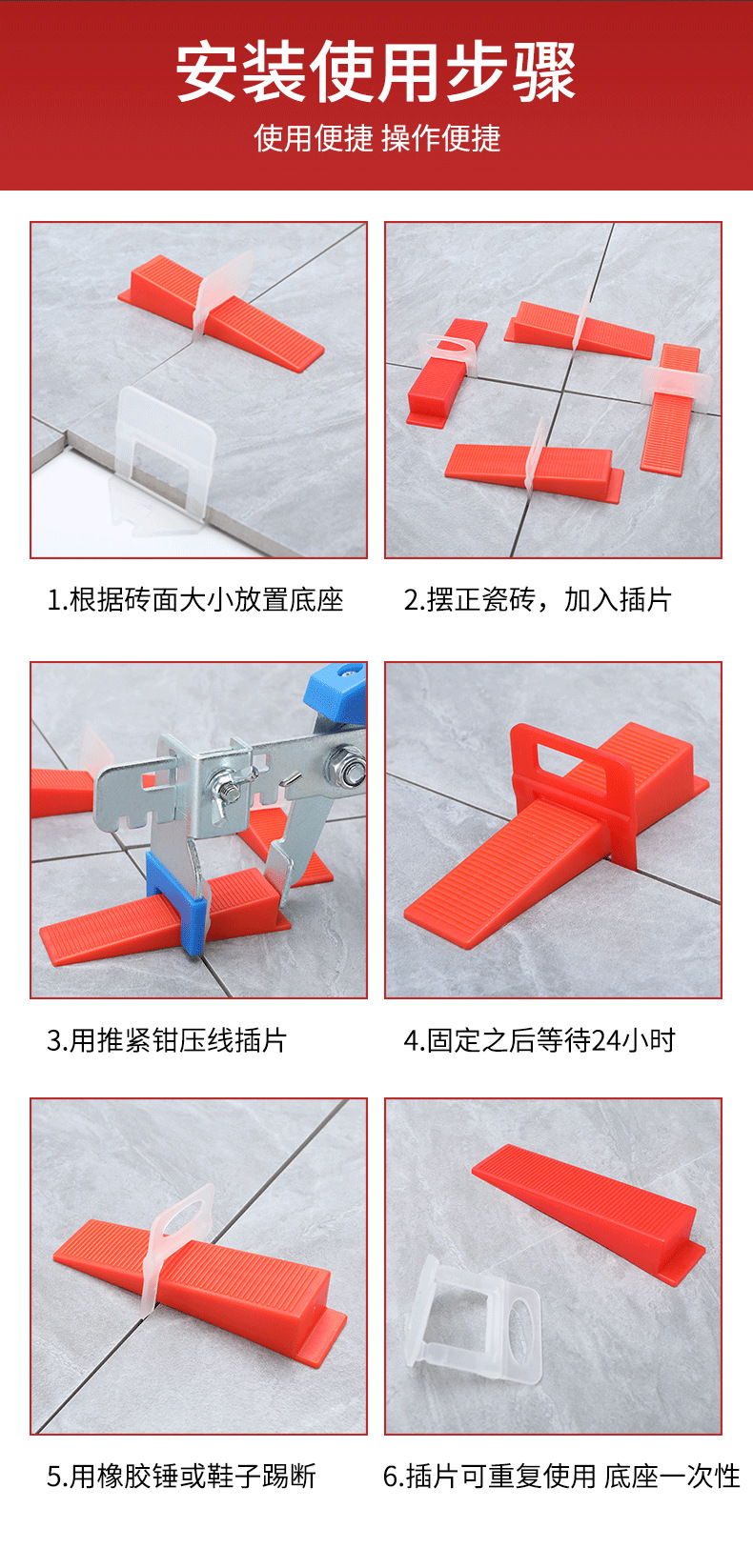 安装使用步骤

使用便捷 操作便捷

1.根据砖面大小放置底座

2.摆正瓷砖，加入插片

3.用推紧钳压线插片

4.固定之后等待24小时

5.用橡胶锤或鞋子踢断

6.插片可重复使用 底座一次性