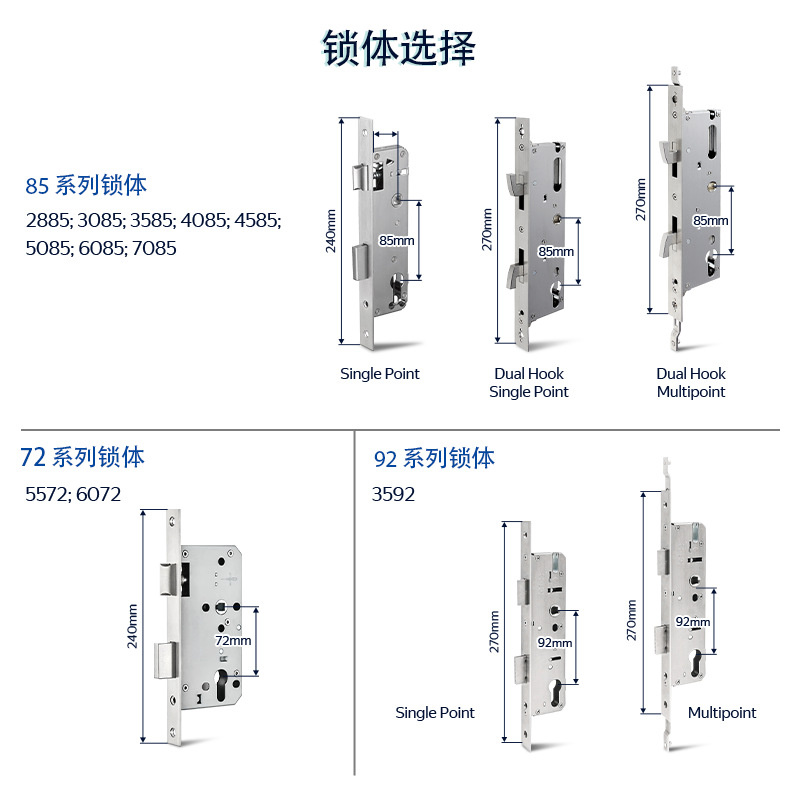 锁体选择

85 系列锁体

2885; 3085; 3585; 4085; 4585; 5085; 6085; 7085

240mm

85mm

Single Point

270mm

85mm

Dual Hook
Single Point

270mm

85mm

Dual Hook
Multipoint

72 系列锁体

5572; 6072

240mm

72mm

92 系列锁体

3592

270mm

92mm

Single Point

270mm

92mm

Multipoint