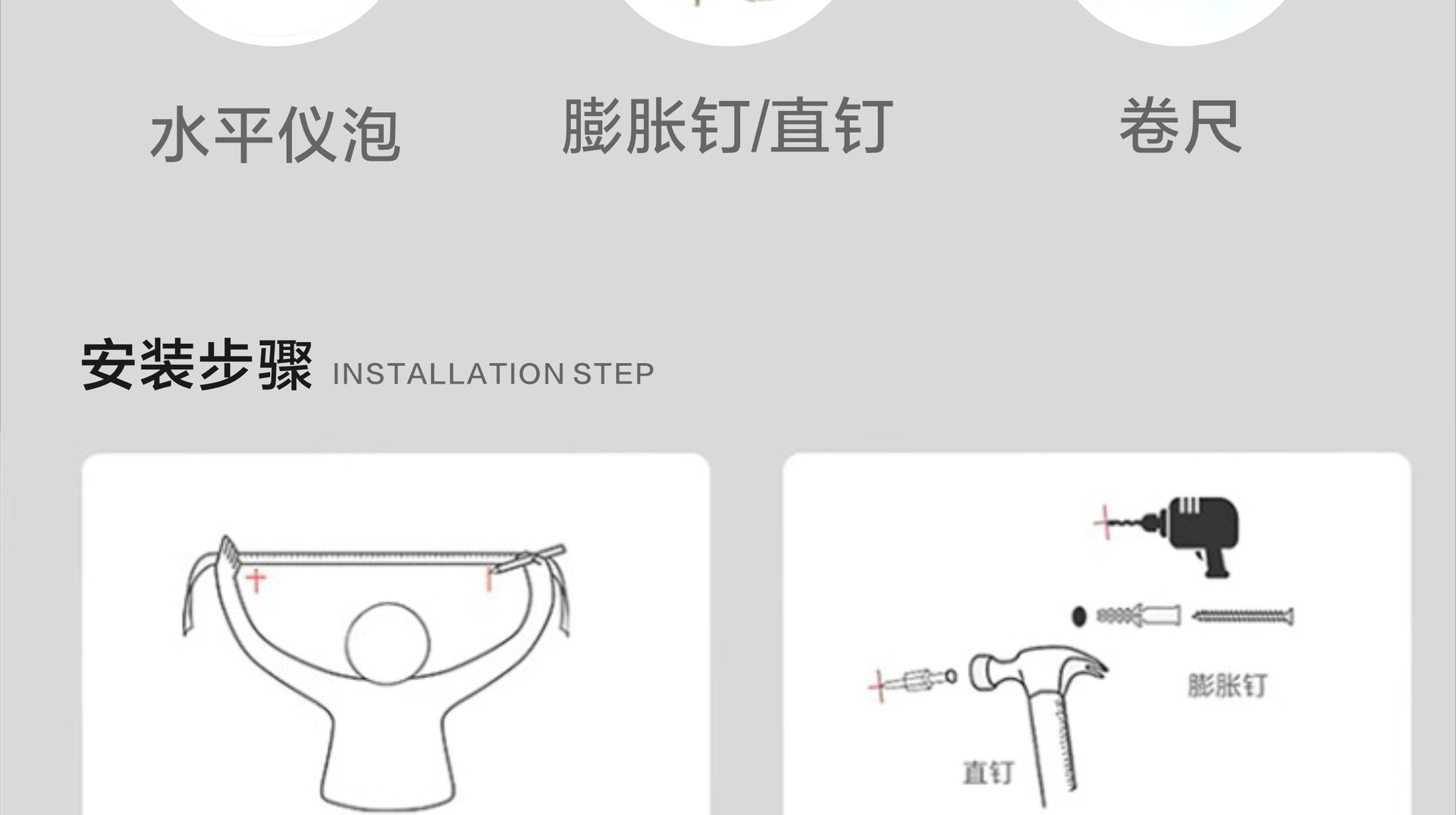 水平仪泡

膨胀钉/直钉

卷尺

安装步骤 INSTALLATION STEP

膨胀钉

直钉