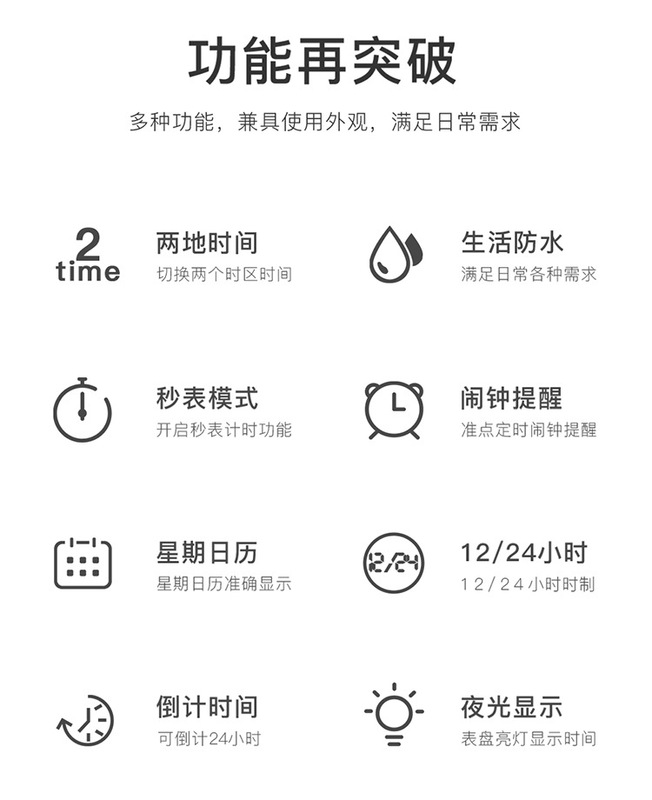 功能再突破

多种功能，兼具使用外观，满足日常需求

2
time

两地时间
切换两个时区时间

生活防水
满足日常各种需求

秒表模式
开启秒表计时功能

闹钟提醒
准点定时闹钟提醒

星期日历
星期日历准确显示

12/24

12/24小时
12/24小时时制

倒计时间
可倒计24小时

夜光显示
表盘亮灯显示时间