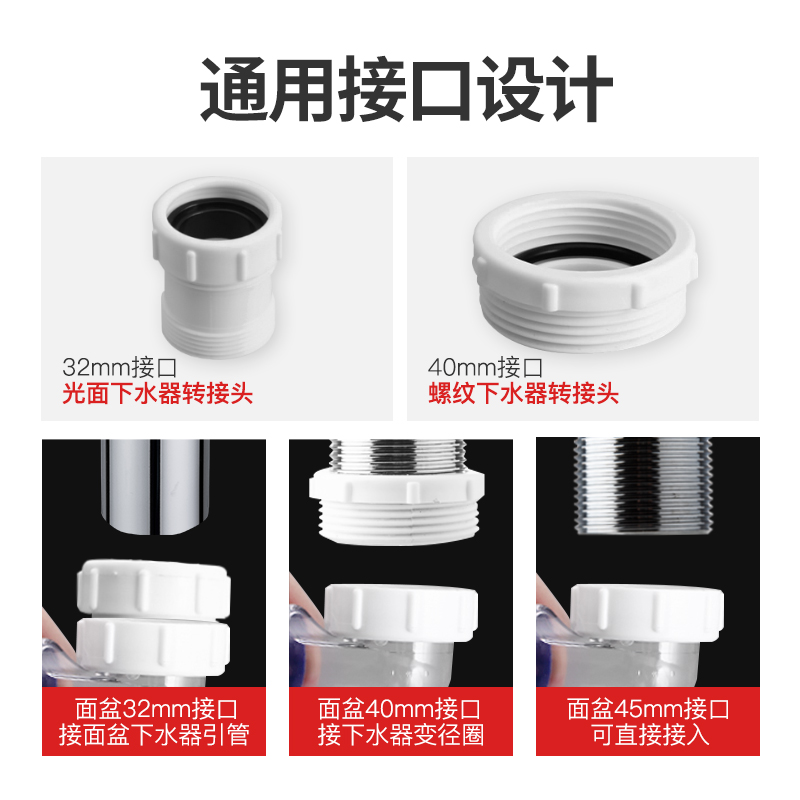 通用接口设计

32mm接口
光面下水器转接头

40mm接口
螺纹下水器转接头

面盆32mm接口
接面盆下水器引管

面盆40mm接口
接下水器变径圈

面盆45mm接口
可直接接入