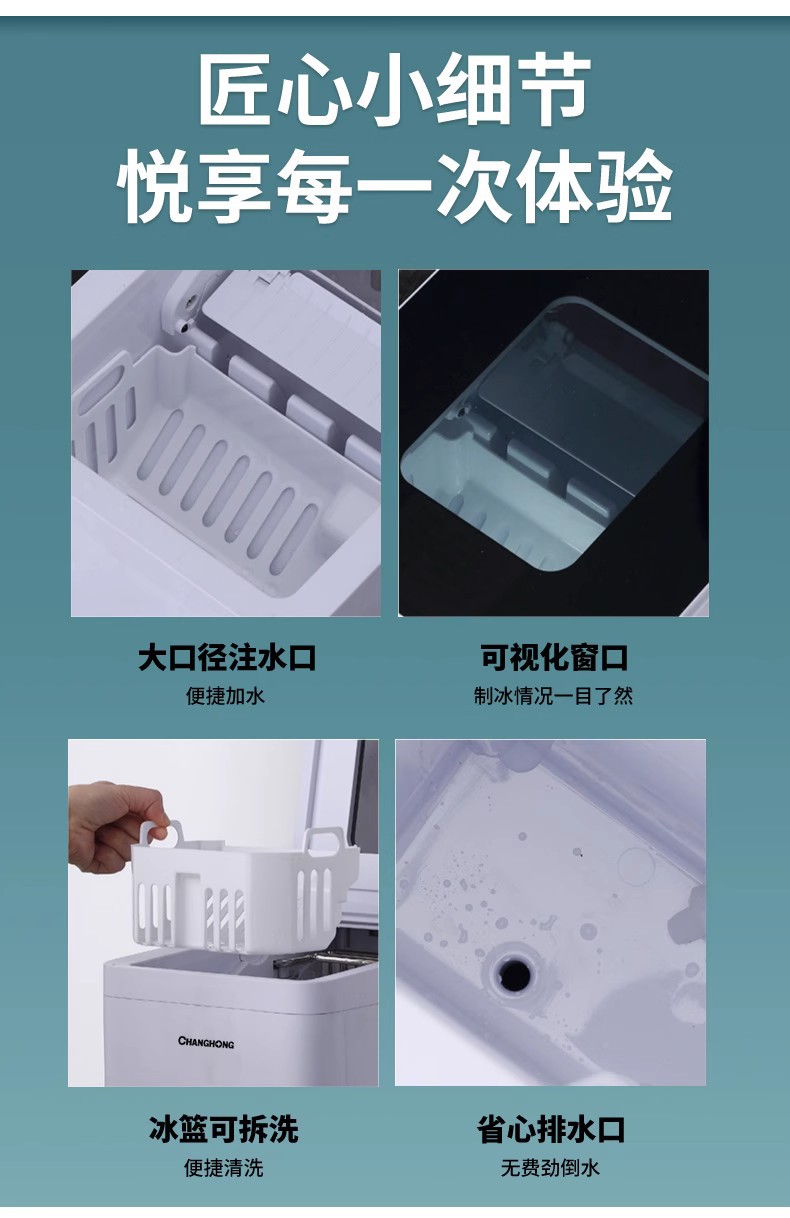 匠心小细节
悦享每一次体验

大口径注水口
便捷加水

可视化窗口
制冰情况一目了然

CHANGHONG

冰篮可拆洗
便捷清洗

省心排水口
无费劲倒水