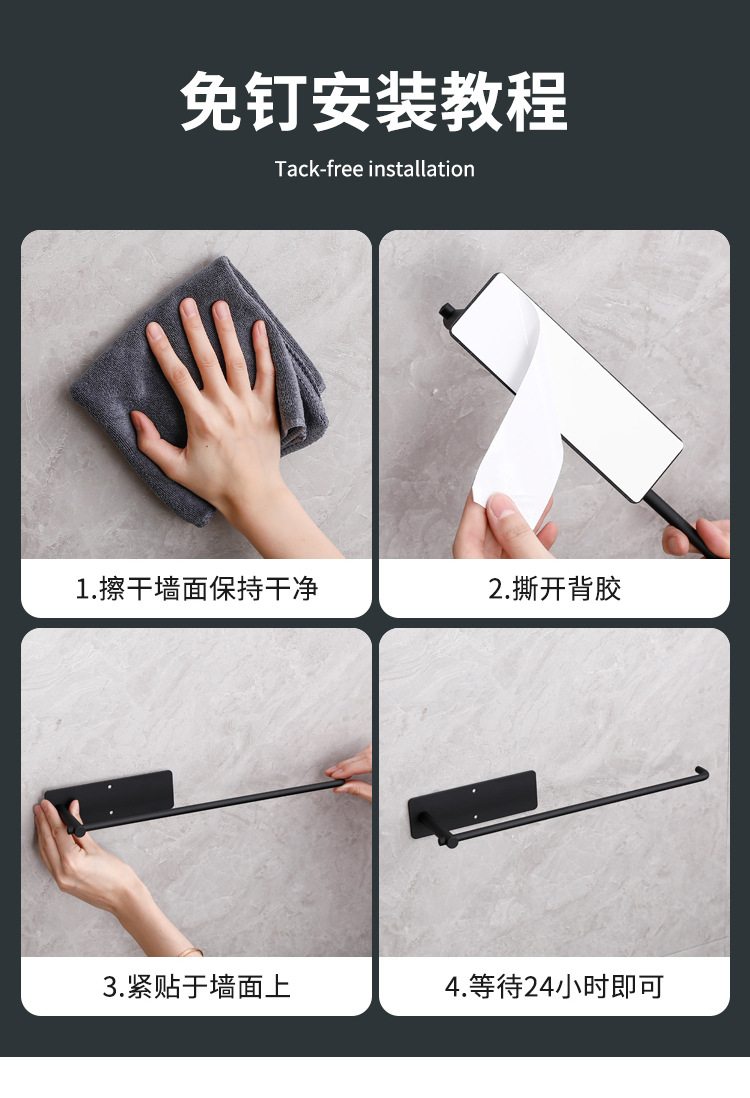 免钉安装教程

Tack-free installation

1.擦干墙面保持干净

2.撕开背胶

3.紧贴于墙面上

4.等待24小时即可