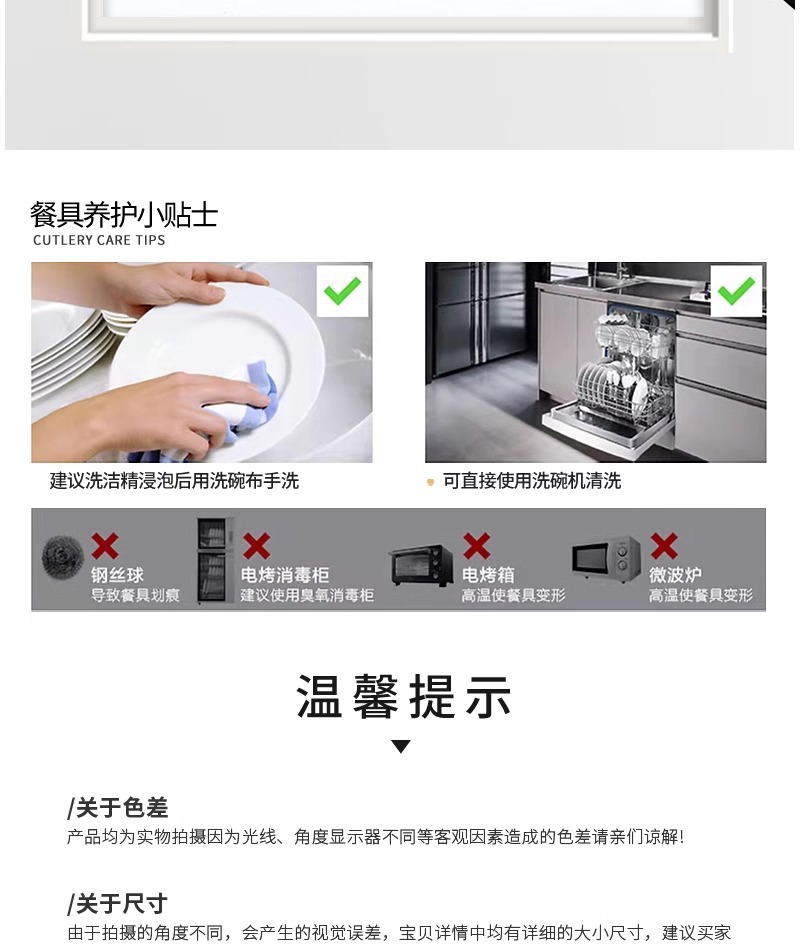 餐具养护小贴士
CUTLERY CARE TIPS

建议洗洁精浸泡后用洗碗布手洗

可直接使用洗碗机清洗

钢丝球
导致餐具划痕

电烤消毒柜
建议使用臭氧消毒柜

电烤箱
高温使餐具变形

微波炉
高温使餐具变形

温馨提示

/关于色差
产品均为实物拍摄因为光线、角度显示器不同等客观因素造成的色差请亲们谅解!

/关于尺寸
由于拍摄的角度不同，会产生的视觉误差，宝贝详情中均有详细的大小尺寸，建议买家