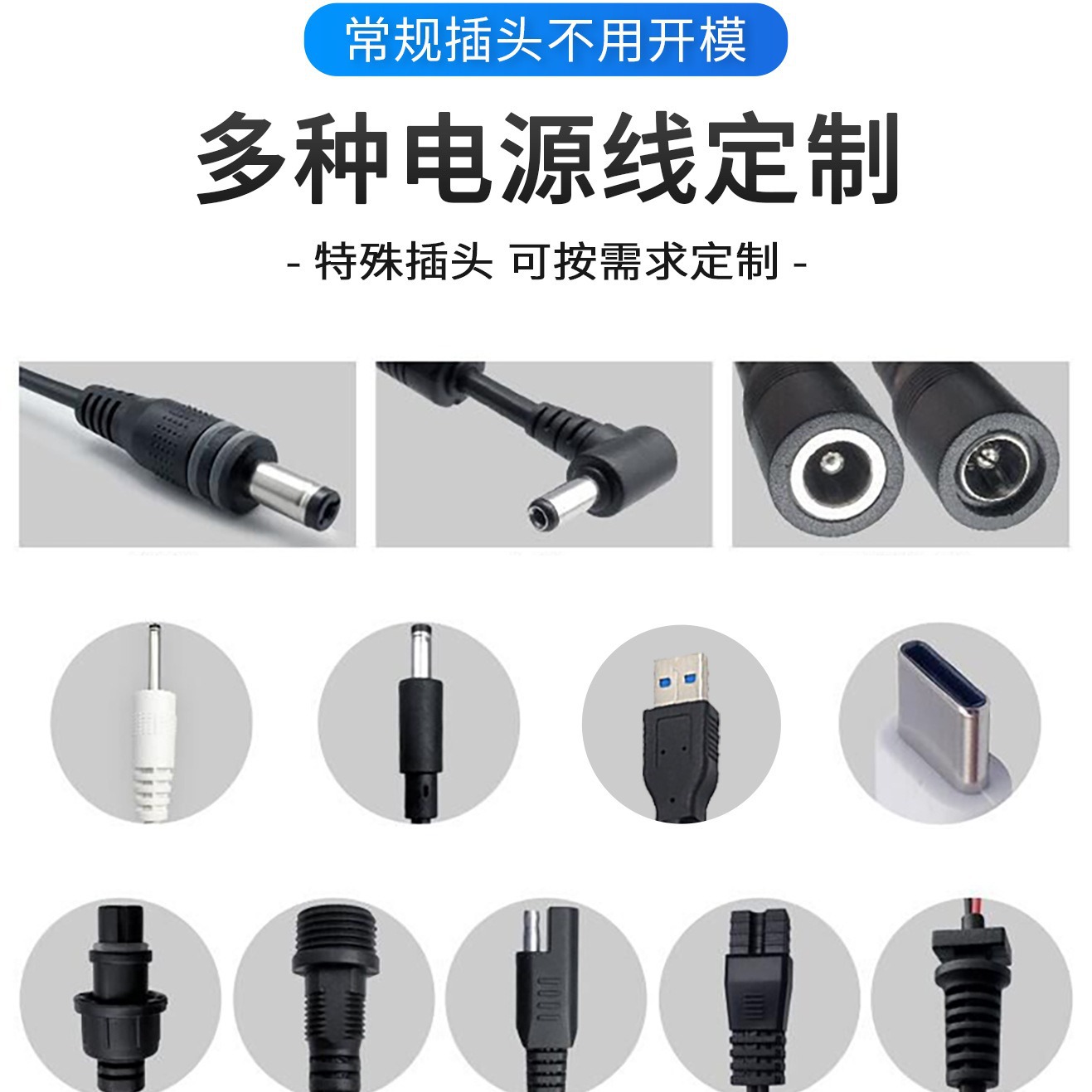 常规插头不用开模

多种电源线定制

- 特殊插头 可按需求定制 -