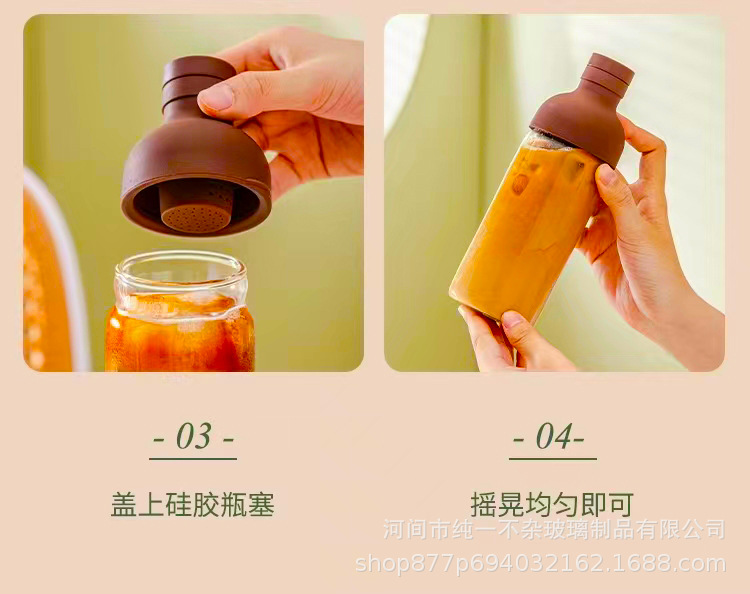 - 03 -

盖上硅胶瓶塞

- 04-

摇晃均匀即可

河间市纯一不杂玻璃制品有限公司
shop877p694032162.1688.com