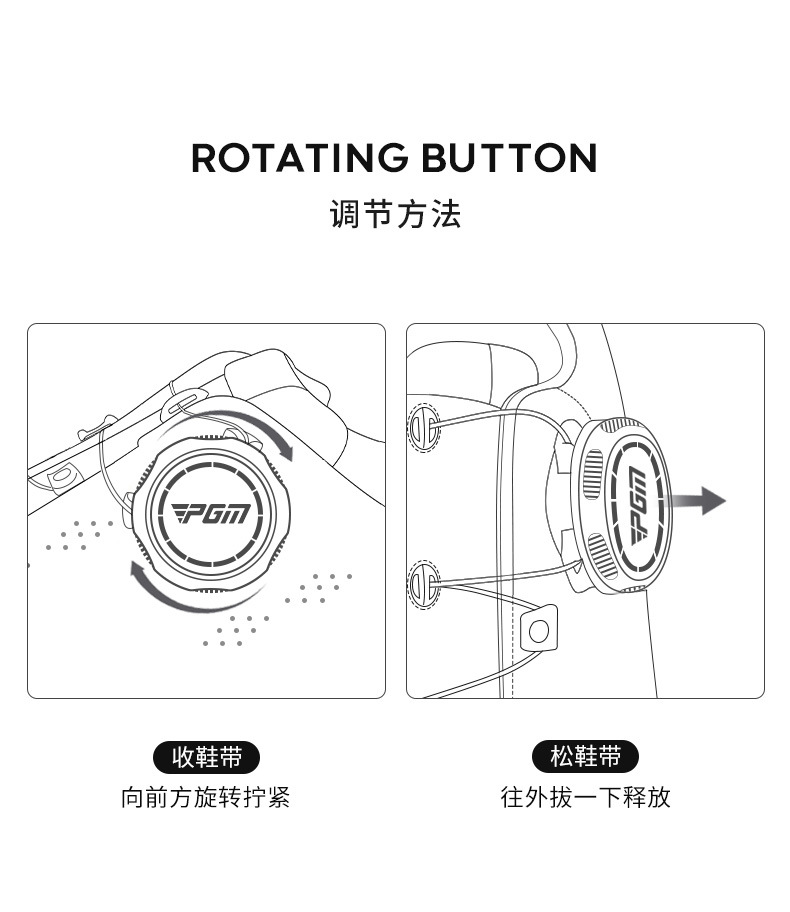 ROTATING BUTTON
调节方法

PGM

PGM

收鞋带
向前方旋转拧紧

松鞋带
往外拔一下释放