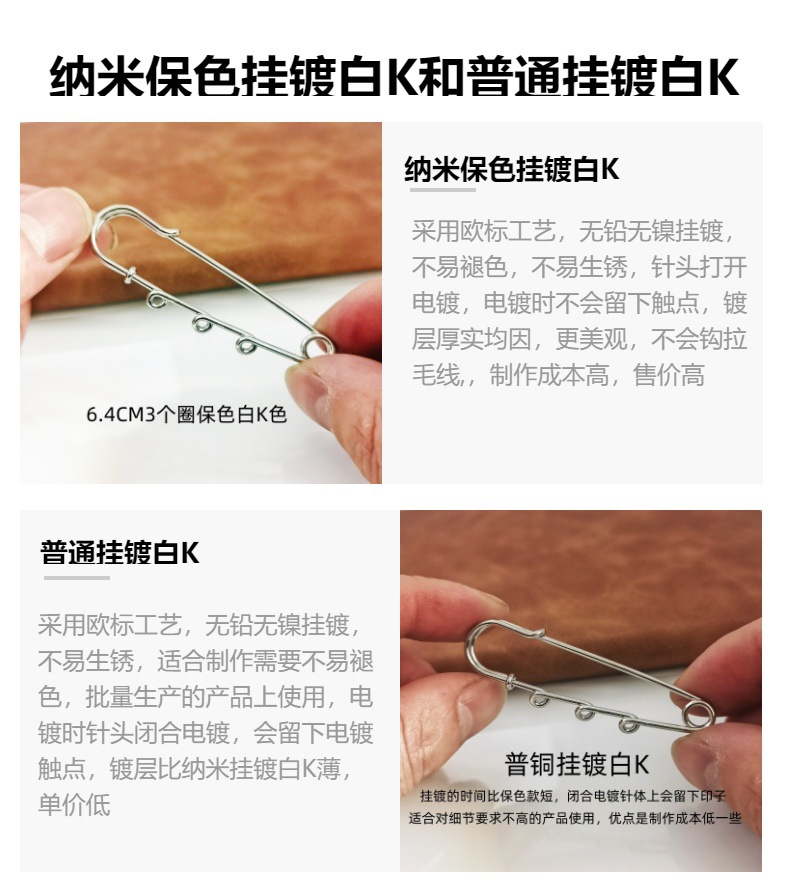 纳米保色挂镀白K和普通挂镀白K

6.4CM3个圈保色白K色

纳米保色挂镀白K

采用欧标工艺，无铅无镍挂镀，不易褪色，不易生锈，针头打开电镀，电镀时不会留下触点，镀层厚实均因，更美观，不会钩拉毛线，，制作成本高，售价高

普通挂镀白K

采用欧标工艺，无铅无镍挂镀，不易生锈，适合制作需要不易褪色，批量生产的产品上使用，电镀时针头闭合电镀，会留下电镀触点，镀层比纳米挂镀白K薄，单价低

普铜挂镀白K

挂镀的时间比保色款短，闭合电镀针体上会留下印子
适合对细节要求不高的产品使用，优点是制作成本低一些