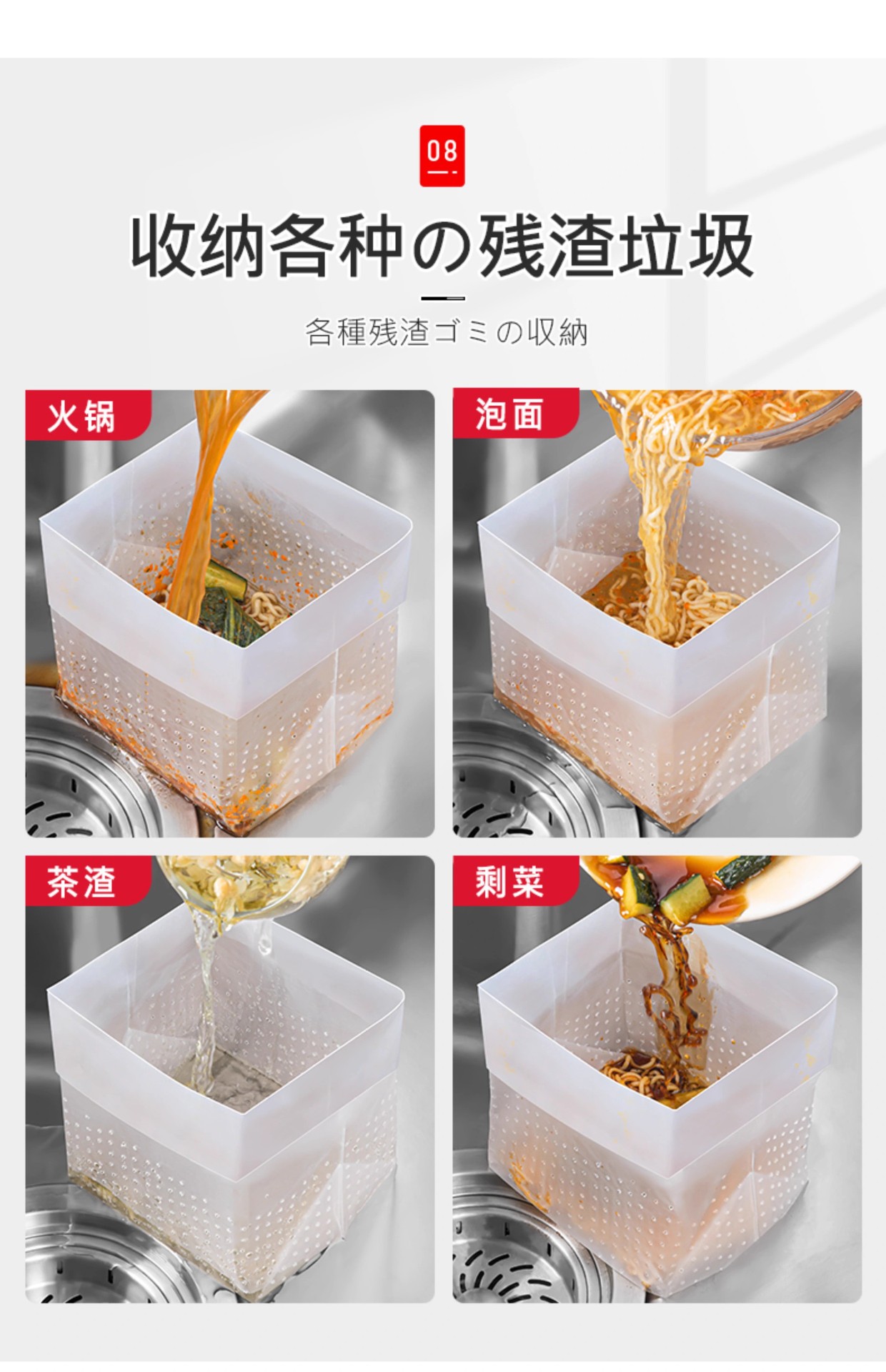 08

收纳各种の残渣垃圾

各種残渣ゴミの収納

火锅

泡面

茶渣

剩菜