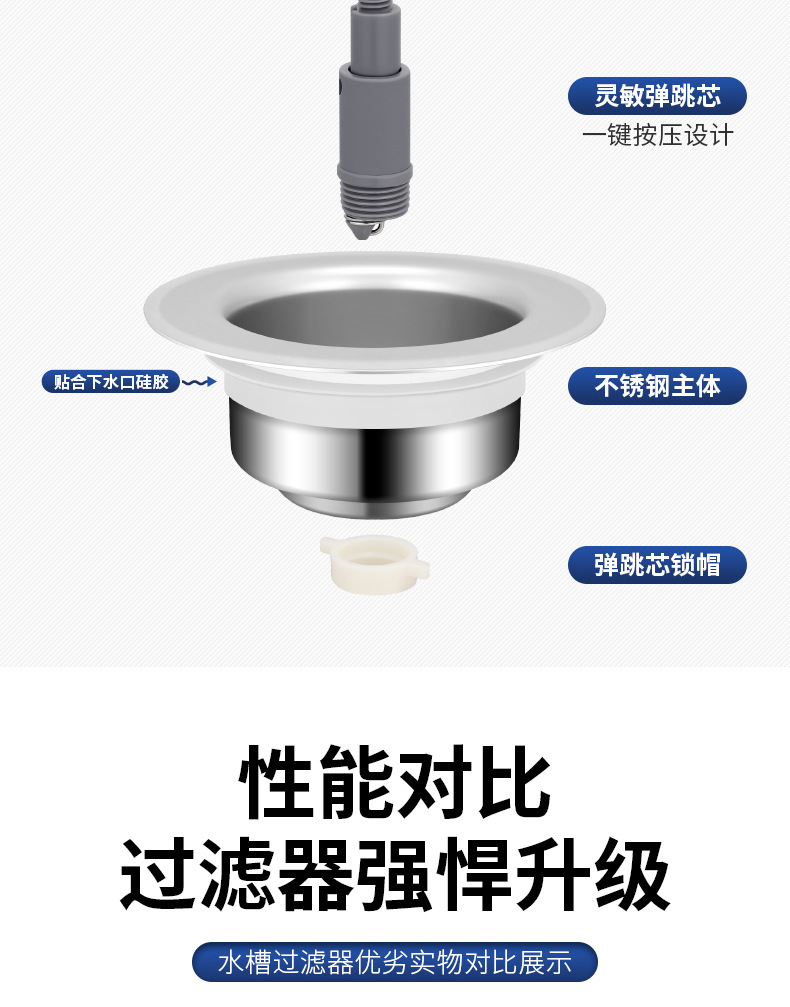 灵敏弹跳芯
一键按压设计

贴合下水口硅胶

不锈钢主体

弹跳芯锁帽

性能对比
过滤器强悍升级

水槽过滤器优劣实物对比展示