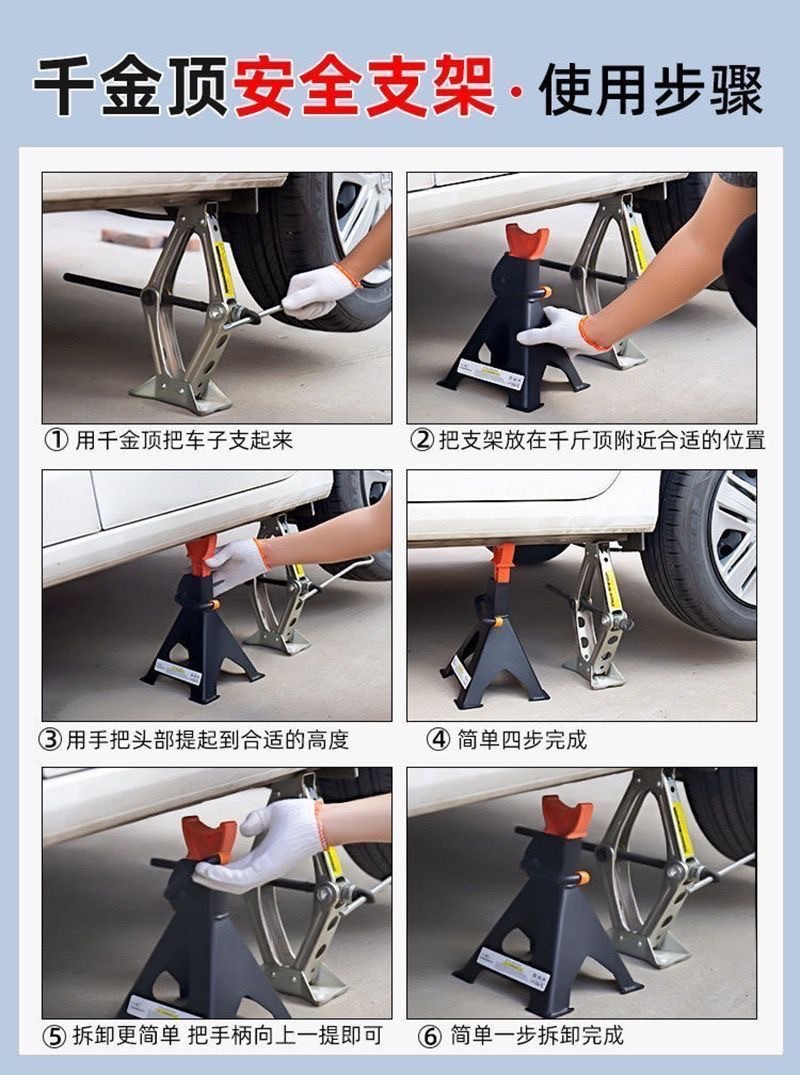 千金顶安全支架·使用步骤

① 用千金顶把车子支起来

② 把支架放在千斤顶附近合适的位置

③ 用手把头部提起到合适的高度

④ 简单四步完成

⑤ 拆卸更简单 把手柄向上一提即可

⑥ 简单一步拆卸完成