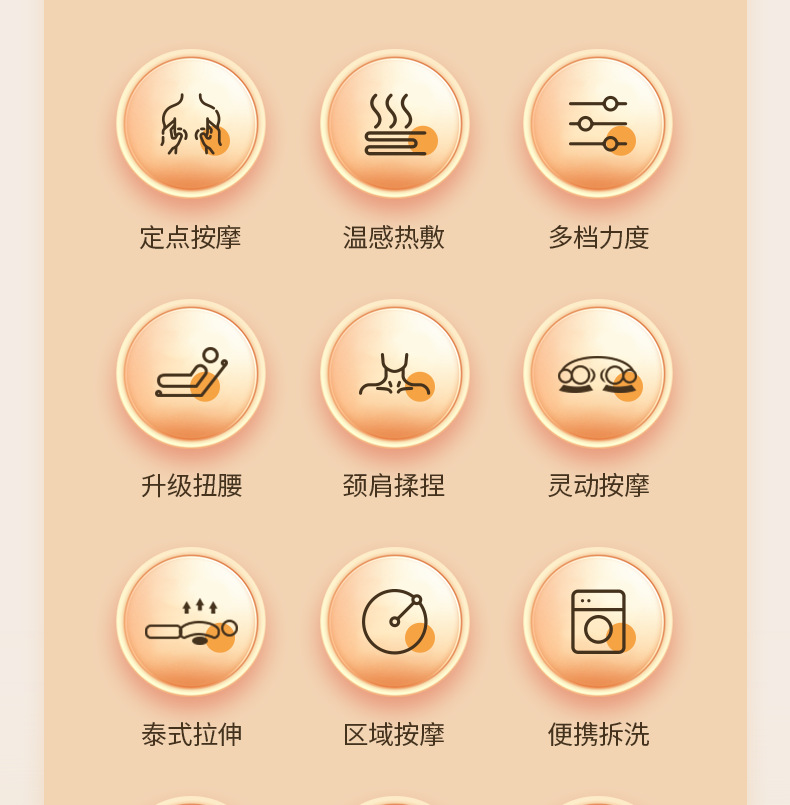 定点按摩

温感热敷

多档力度

升级扭腰

颈肩揉捏

灵动按摩

泰式拉伸

区域按摩

便携拆洗