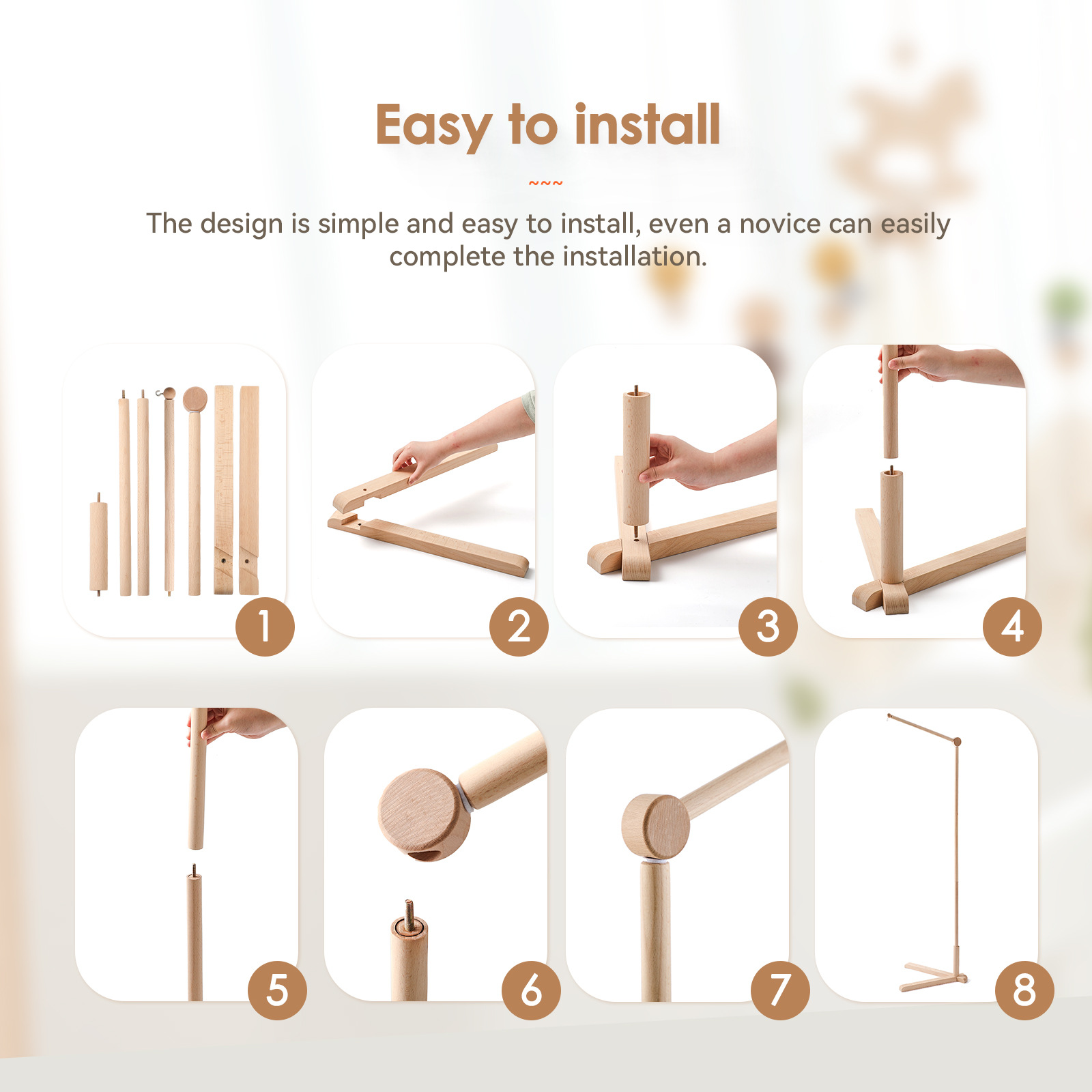 Easy to install

~~~

The design is simple and easy to install, even a novice can easily complete the installation.

1

2

3

4

5

6

7

8