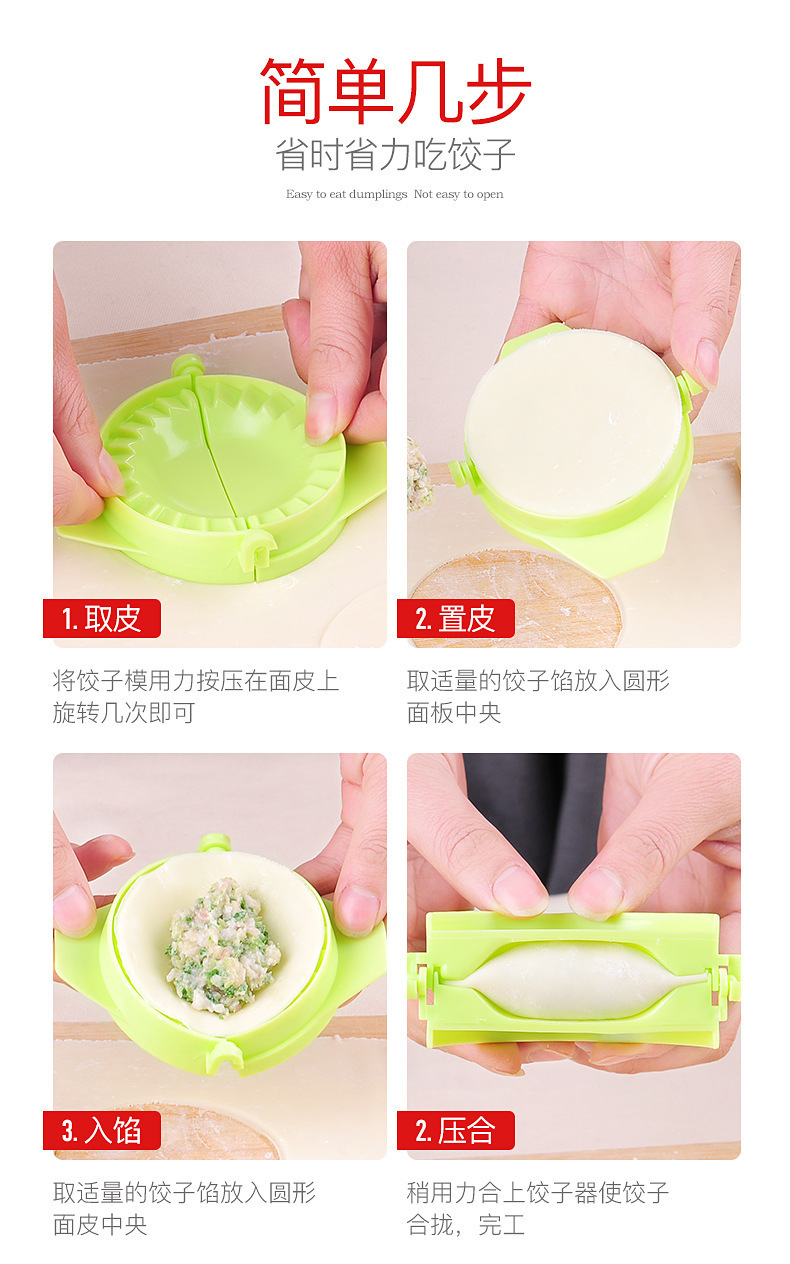 简单几步
省时省力吃饺子
Easy to eat dumplings Not easy to open

1. 取皮
将饺子模用力按压在面皮上旋转几次即可

2. 置皮
取适量的饺子馅放入圆形面板中央

3. 入馅
取适量的饺子馅放入圆形面皮中央

2. 压合
稍用力合上饺子器使饺子合拢，完工