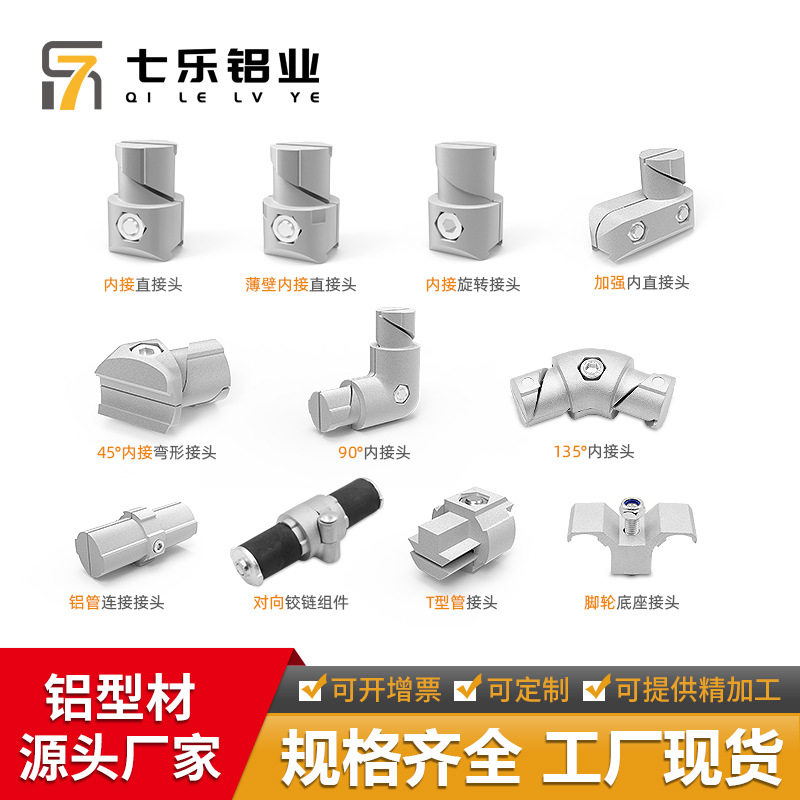 七乐铝业
QI LE LV YE

内接直接头

薄壁内接直接头

内接旋转接头

加强内直接头

45°内接弯形接头

90°内接头

135°内接头

铝管连接接头

对向铰链组件

T型管接头

脚轮底座接头

铝型材
源头厂家

可开增票 可定制 可提供精加工

规格齐全 工厂现货