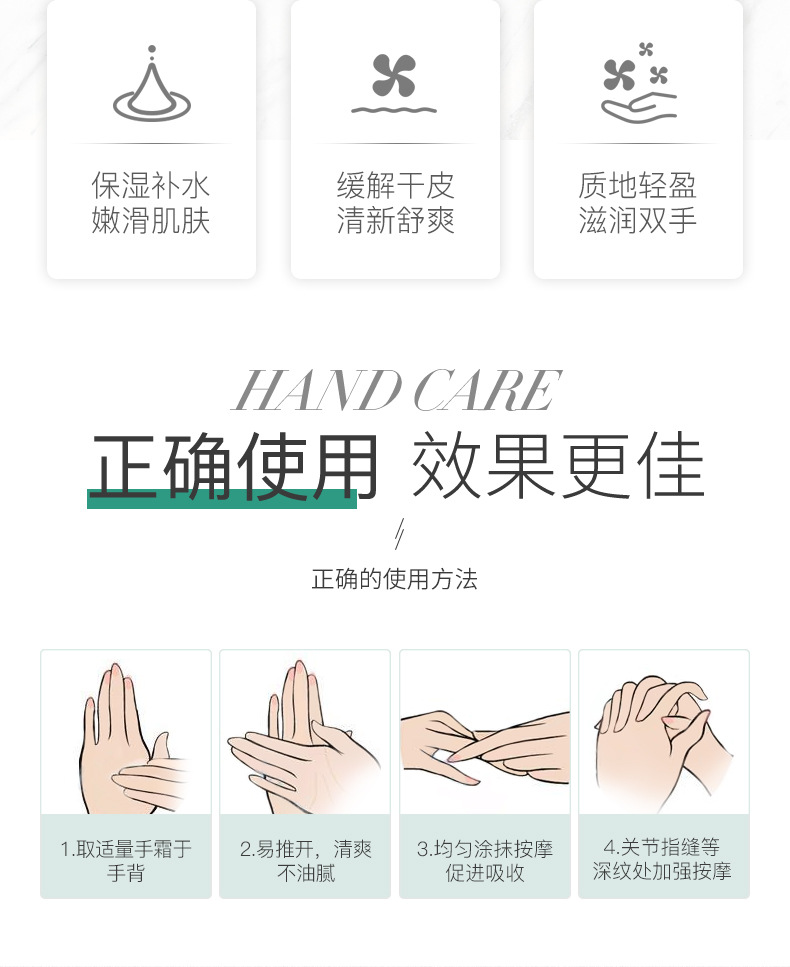 保湿补水
嫩滑肌肤

缓解干皮
清新舒爽

质地轻盈
滋润双手

HAND CARE

正确使用 效果更佳

正确的使用方法

1.取适量手霜于手背

2.易推开，清爽不油腻

3.均匀涂抹按摩促进吸收

4.关节指缝等深纹处加强按摩