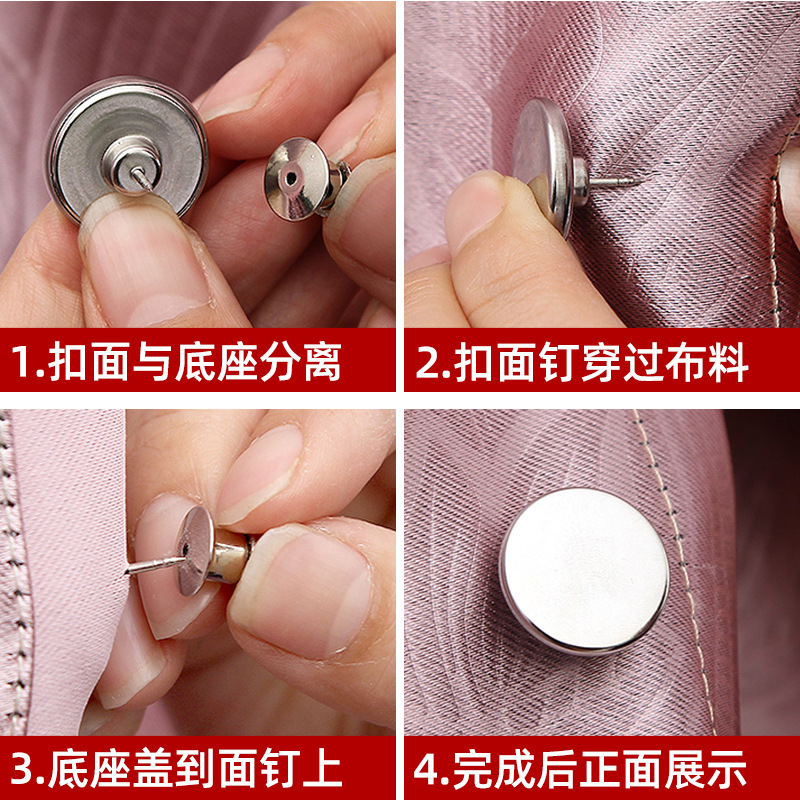 1.扣面与底座分离

2.扣面钉穿过布料

3.底座盖到面钉上

4.完成后正面展示