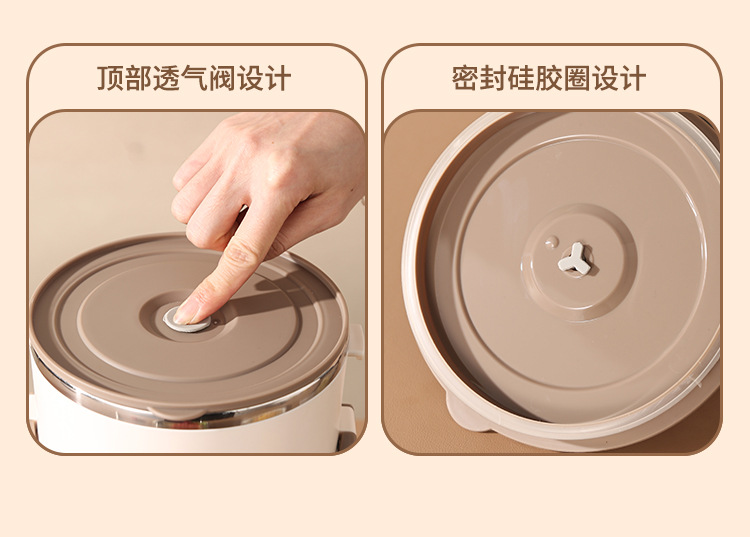 顶部透气阀设计

密封硅胶圈设计