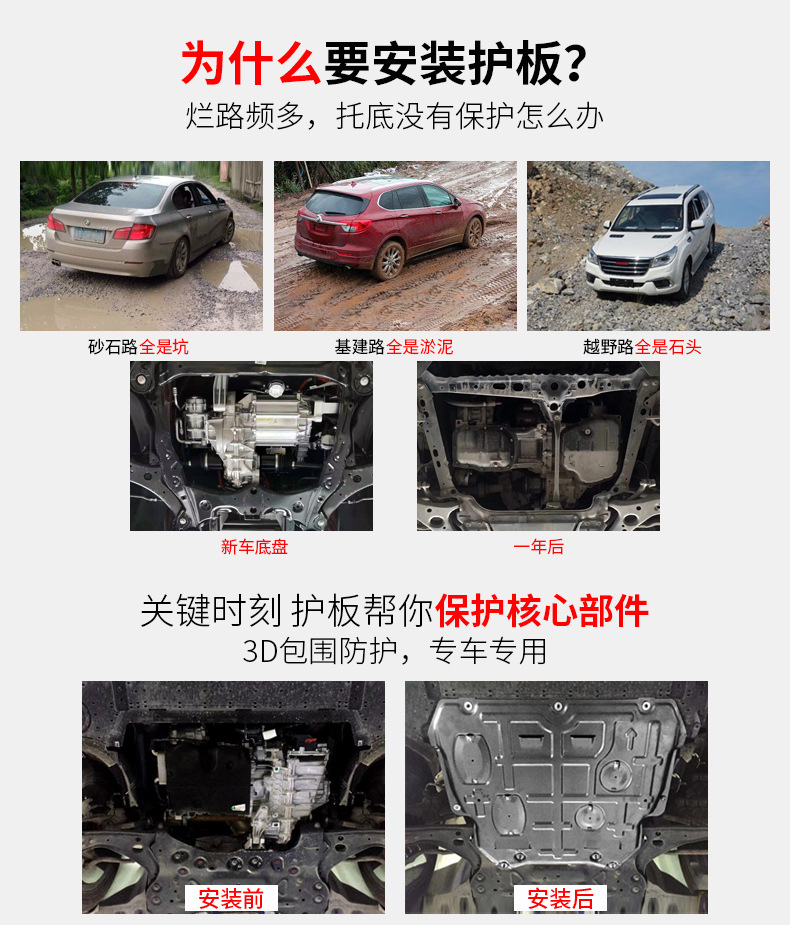 为什么要安装护板？
烂路频多，托底没有保护怎么办

砂石路全是坑

基建路全是淤泥

越野路全是石头

新车底盘

一年后

关键时刻 护板帮你保护核心部件
3D包围防护，专车专用

安装前

安装后