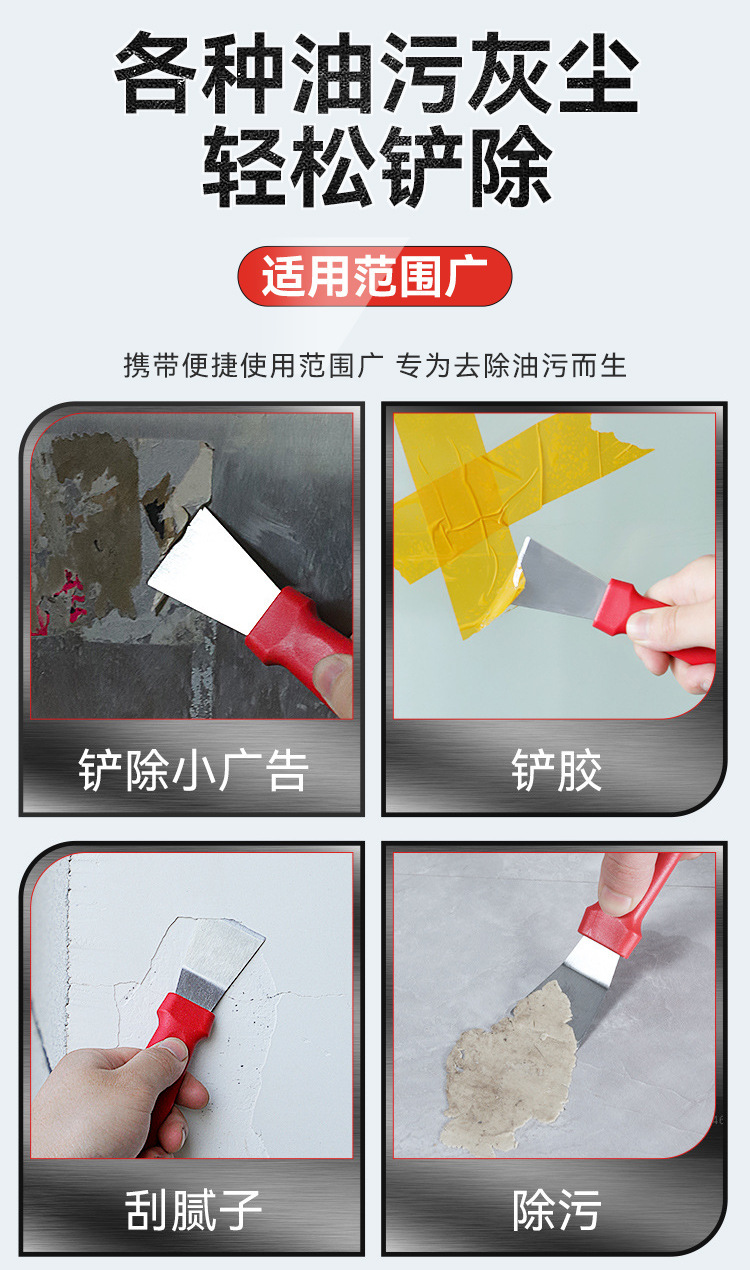 各种油污灰尘
轻松铲除

适用范围广

携带便捷使用范围广 专为去除油污而生

铲除小广告

铲胶

刮腻子

除污