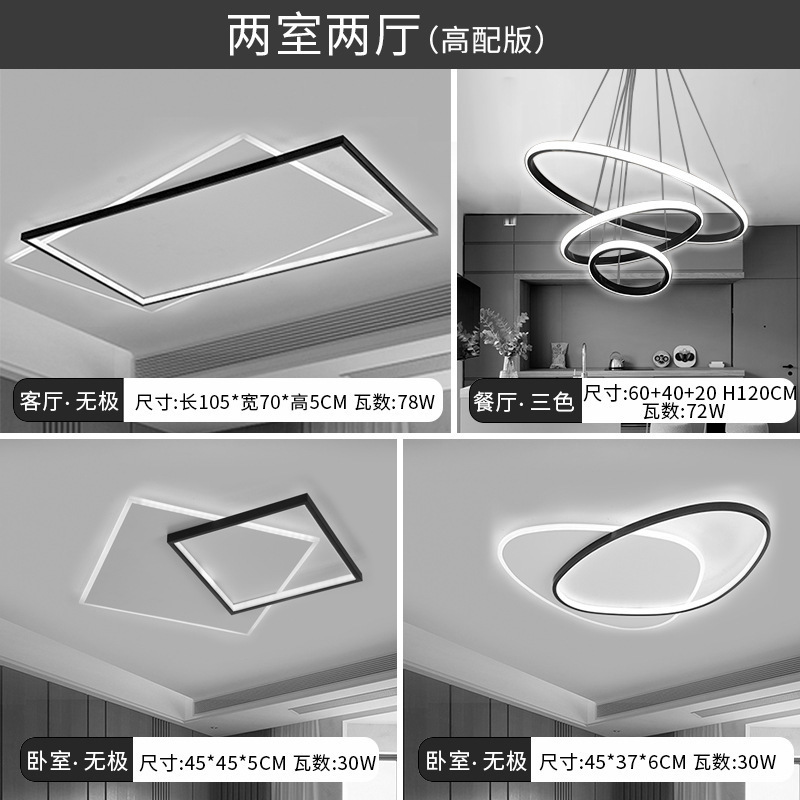 两室两厅(高配版)

客厅·无极 尺寸:长105*宽70*高5CM 瓦数:78W

餐厅·三色 尺寸:60+40+20 H120CM 瓦数:72W

卧室·无极 尺寸:45*45*5CM 瓦数:30W

卧室·无极 尺寸:45*37*6CM 瓦数:30W