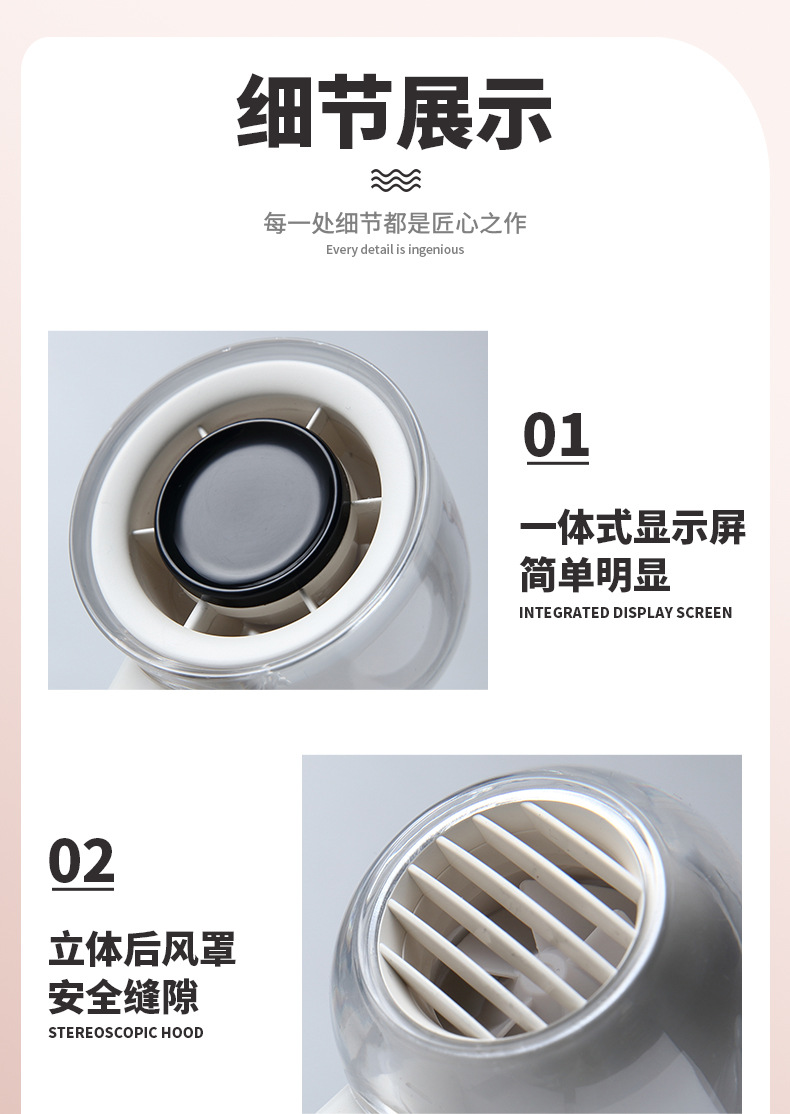 细节展示

每一处细节都是匠心之作
Every detail is ingenious

01

一体式显示屏
简单明显
INTEGRATED DISPLAY SCREEN

02

立体后风罩
安全缝隙
STEREOSCOPIC HOOD