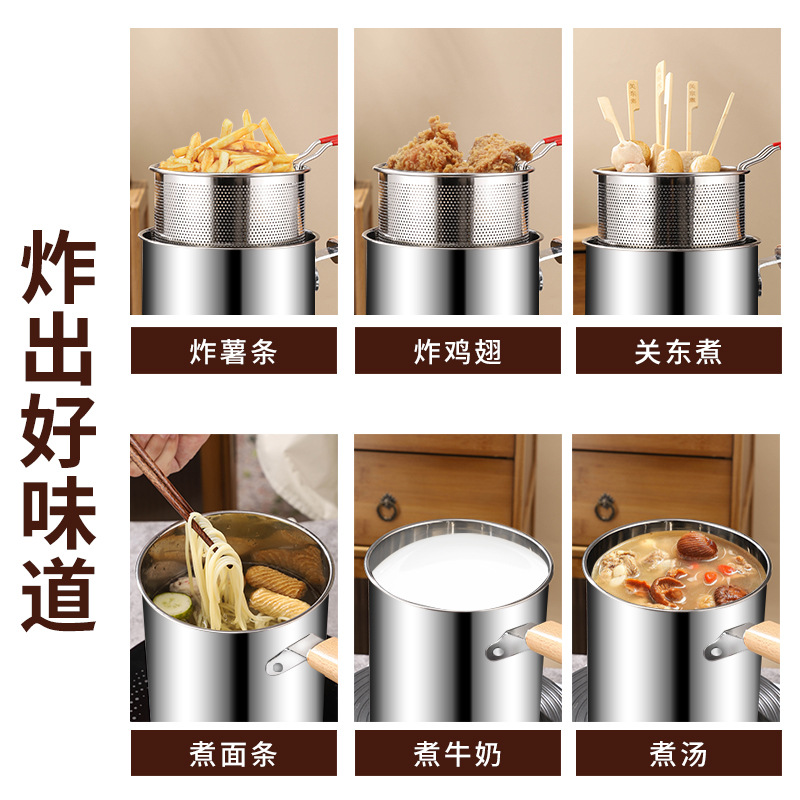 炸出好味道

炸薯条

炸鸡翅

关东煮

煮面条

煮牛奶

煮汤