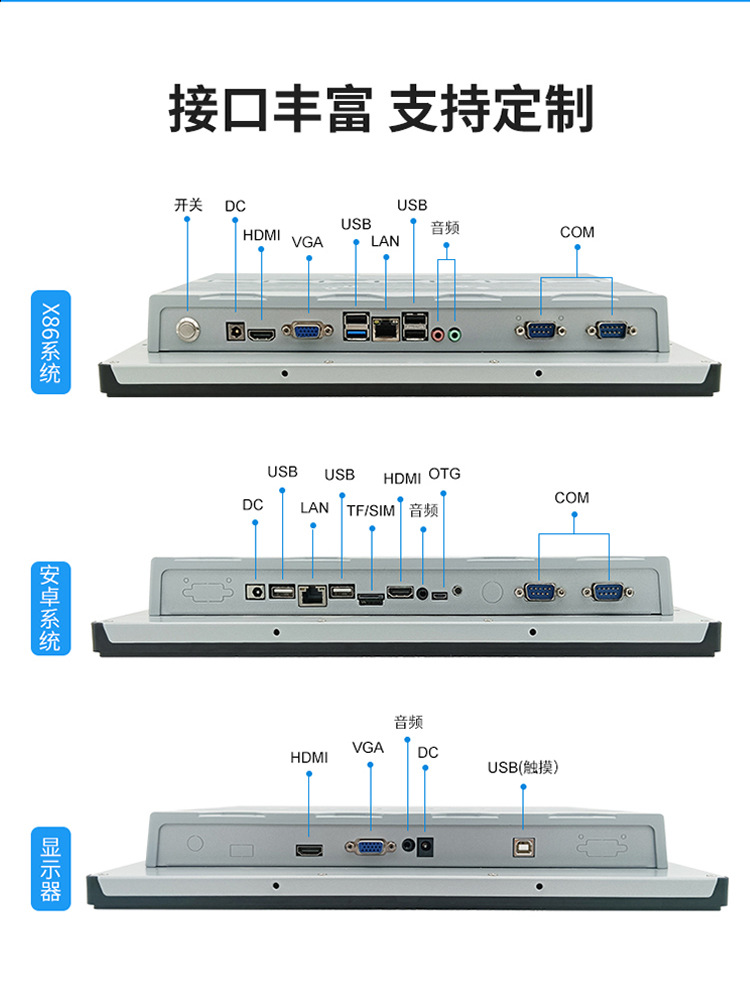 接口丰富 支持定制

X86系统

开关
DC
HDMI
VGA
USB
LAN
USB
音频
COM

安卓系统

DC
USB
LAN
USB
TF/SIM
HDMI
音频
OTG
COM

显示器

HDMI
VGA
音频
DC
USB(触摸)