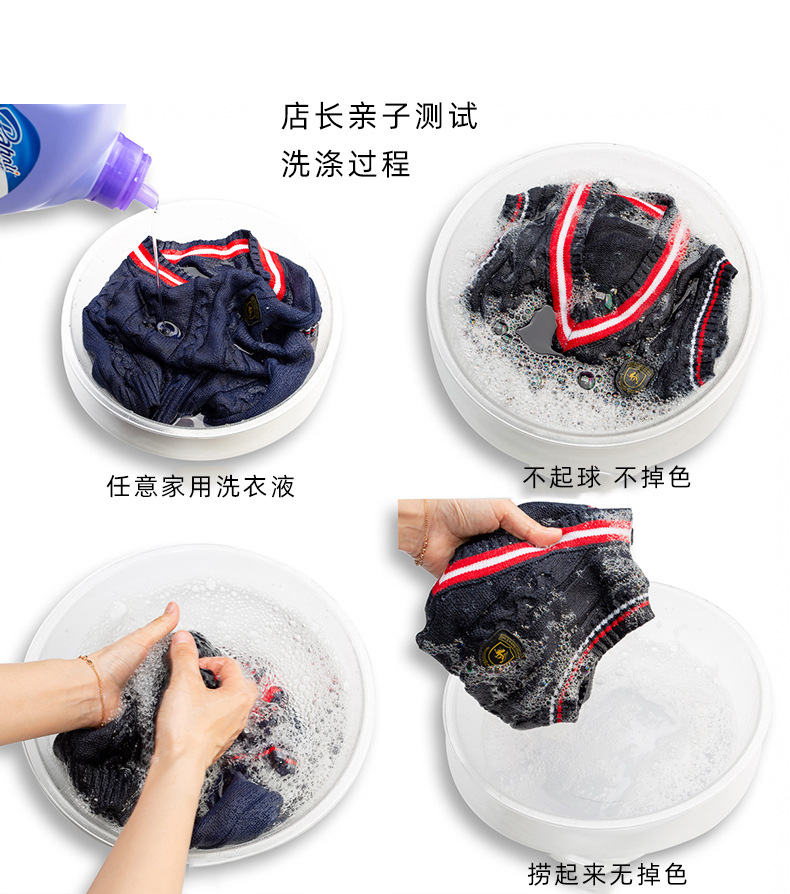 店长亲子测试
洗涤过程

任意家用洗衣液

不起球 不掉色

捞起来无掉色