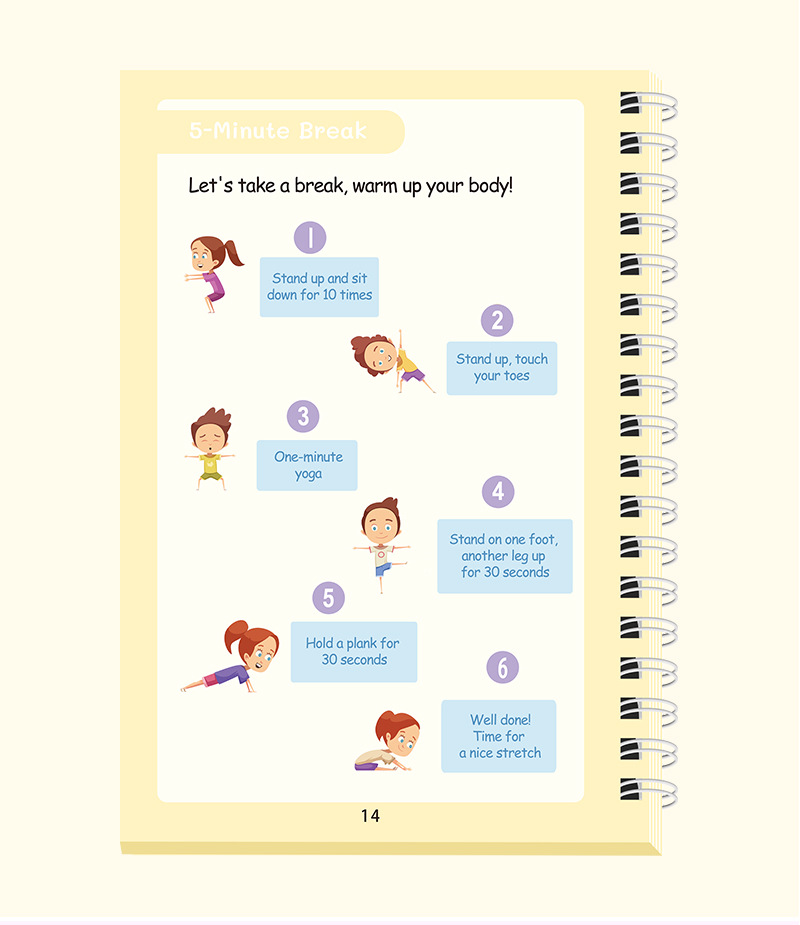 5-Minute Break

Let's take a break, warm up your body!

1
Stand up and sit down for 10 times

2
Stand up, touch your toes

3
One-minute yoga

4
Stand on one foot, another leg up for 30 seconds

5
Hold a plank for 30 seconds

6
Well done! Time for a nice stretch

14