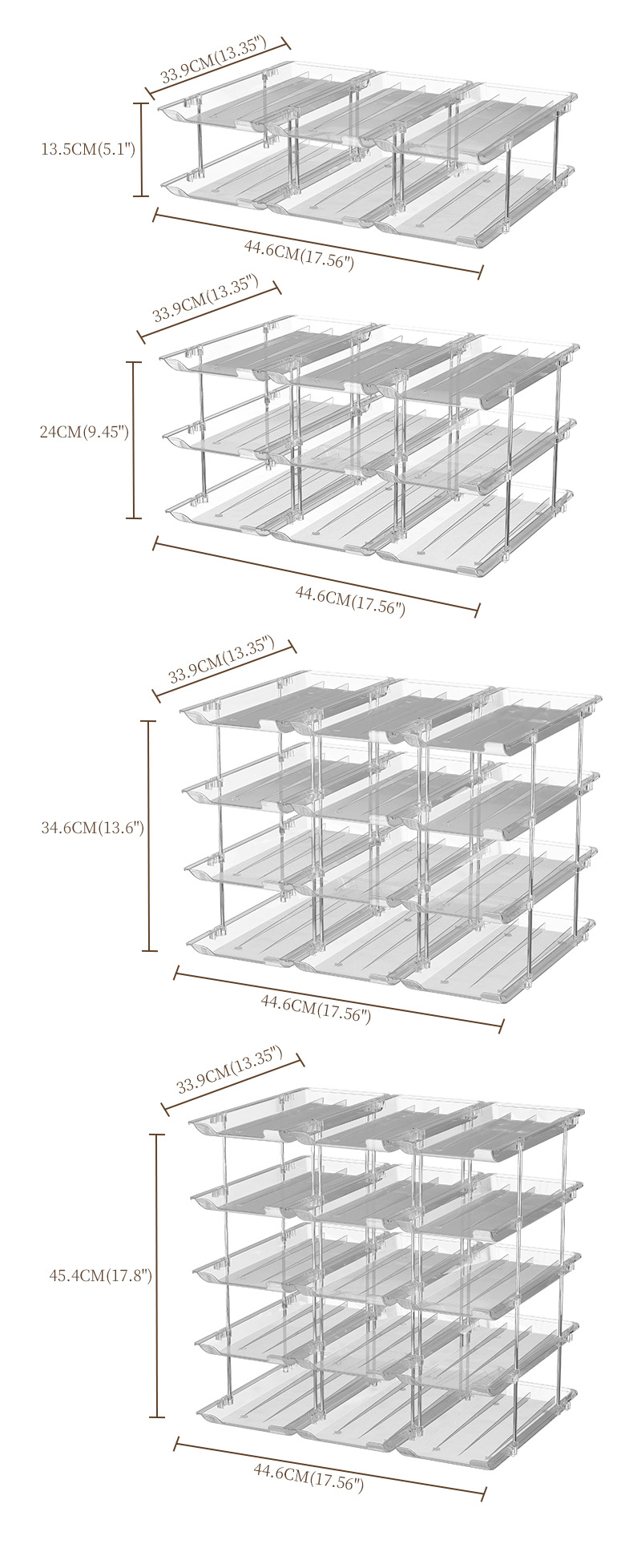 33.9CM(13.35")
13.5CM(5.1")
44.6CM(17.56")

33.9CM(13.35")
24CM(9.45")
44.6CM(17.56")

33.9CM(13.35")
34.6CM(13.6")
44.6CM(17.56")

33.9CM(13.35")
45.4CM(17.8")
44.6CM(17.56")