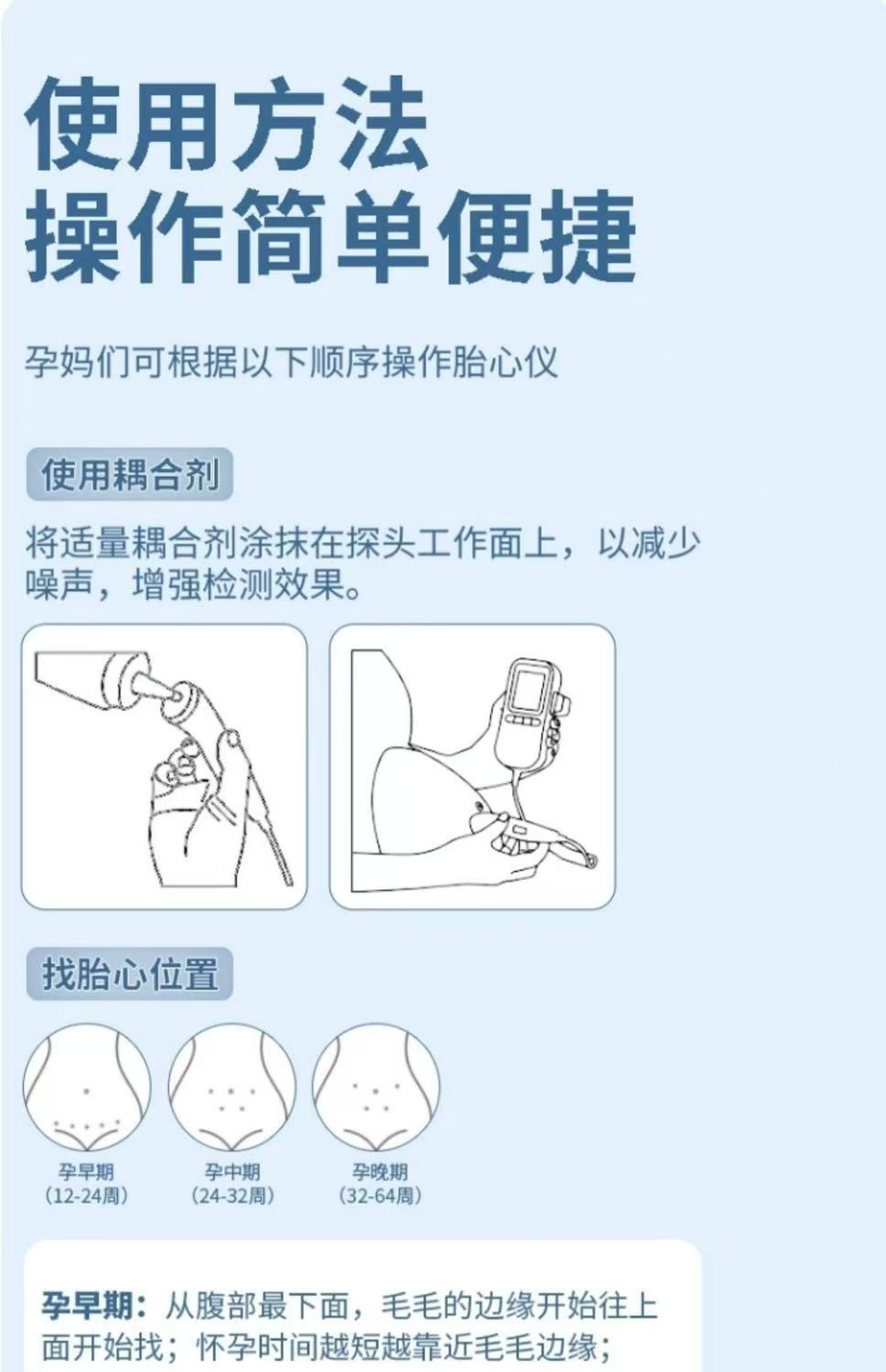 使用方法
操作简单便捷

孕妈们可根据以下顺序操作胎心仪

使用耦合剂

将适量耦合剂涂抹在探头工作面上，以减少噪声，增强检测效果。

找胎心位置

孕早期
(12-24周)

孕中期
(24-32周)

孕晚期
(32-64周)

孕早期：从腹部最下面，毛毛的边缘开始往上面开始找；怀孕时间越短越靠近毛毛边缘；