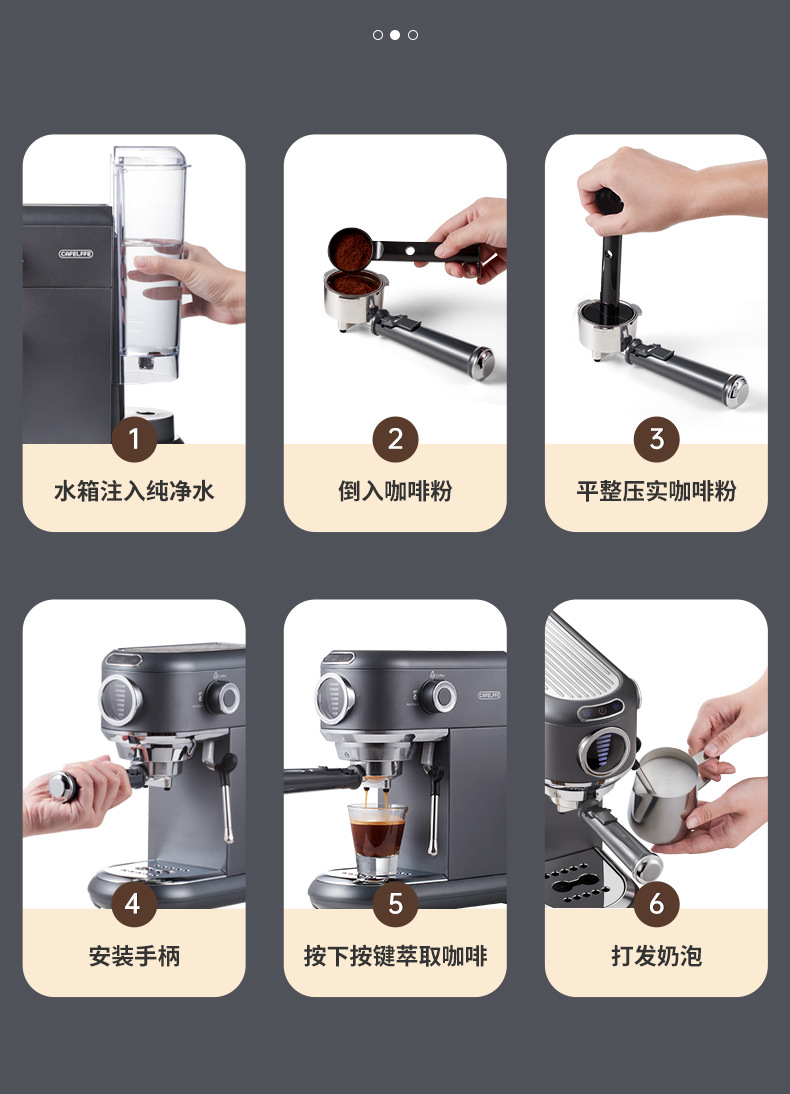 CAFELFFE

1
水箱注入纯净水

2
倒入咖啡粉

3
平整压实咖啡粉

4
安装手柄

CAFELFFE

5
按下按键萃取咖啡

6
打发奶泡