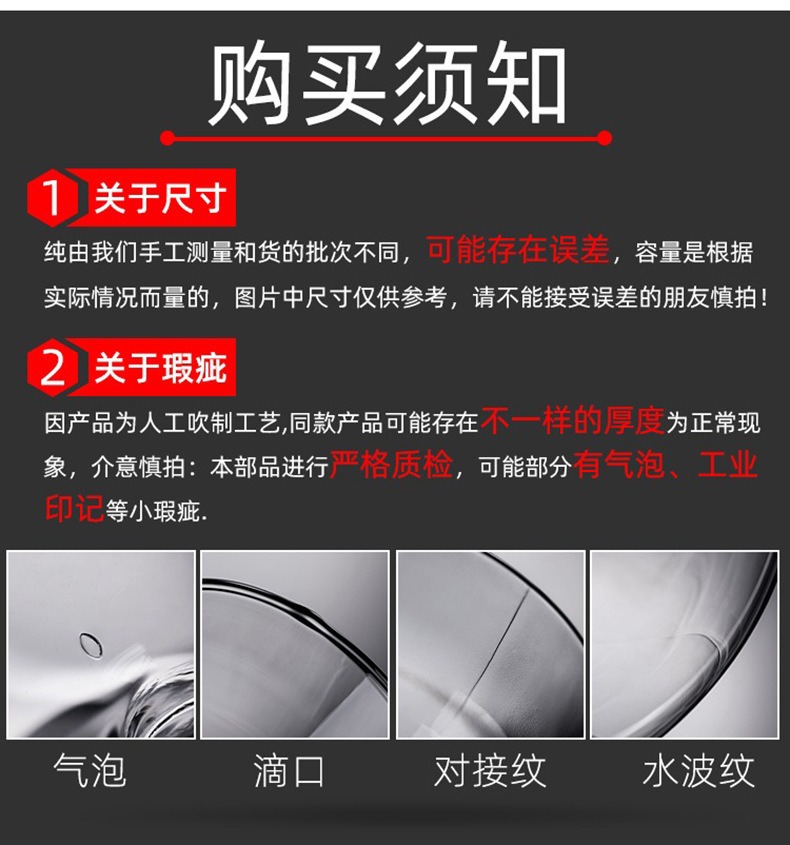 购买须知

1 关于尺寸

纯由我们手工测量和货的批次不同，可能存在误差，容量是根据实际情况而量的，图片中尺寸仅供参考，请不能接受误差的朋友慎拍！

2 关于瑕疵

因产品为人工吹制工艺,同款产品可能存在不一样的厚度为正常现象，介意慎拍：本部品进行严格质检，可能部分有气泡、工业印记等小瑕疵.

气泡

滴口

对接纹

水波纹